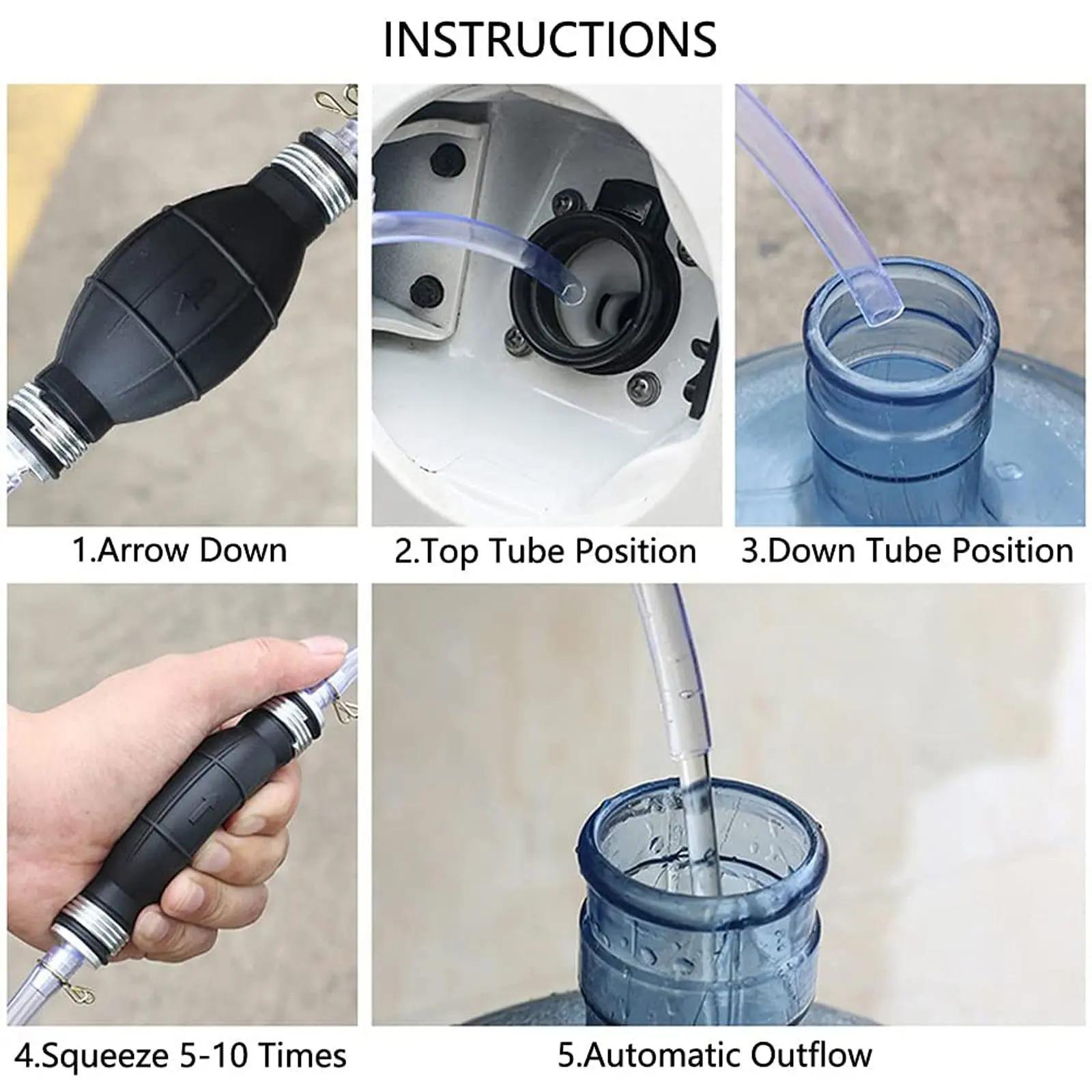 INSTRUCTIONS

1.Arrow Down

2.Top Tube Position

3.Down Tube Position

4.Squeeze 5-10 Times

5.Automatic Outflow