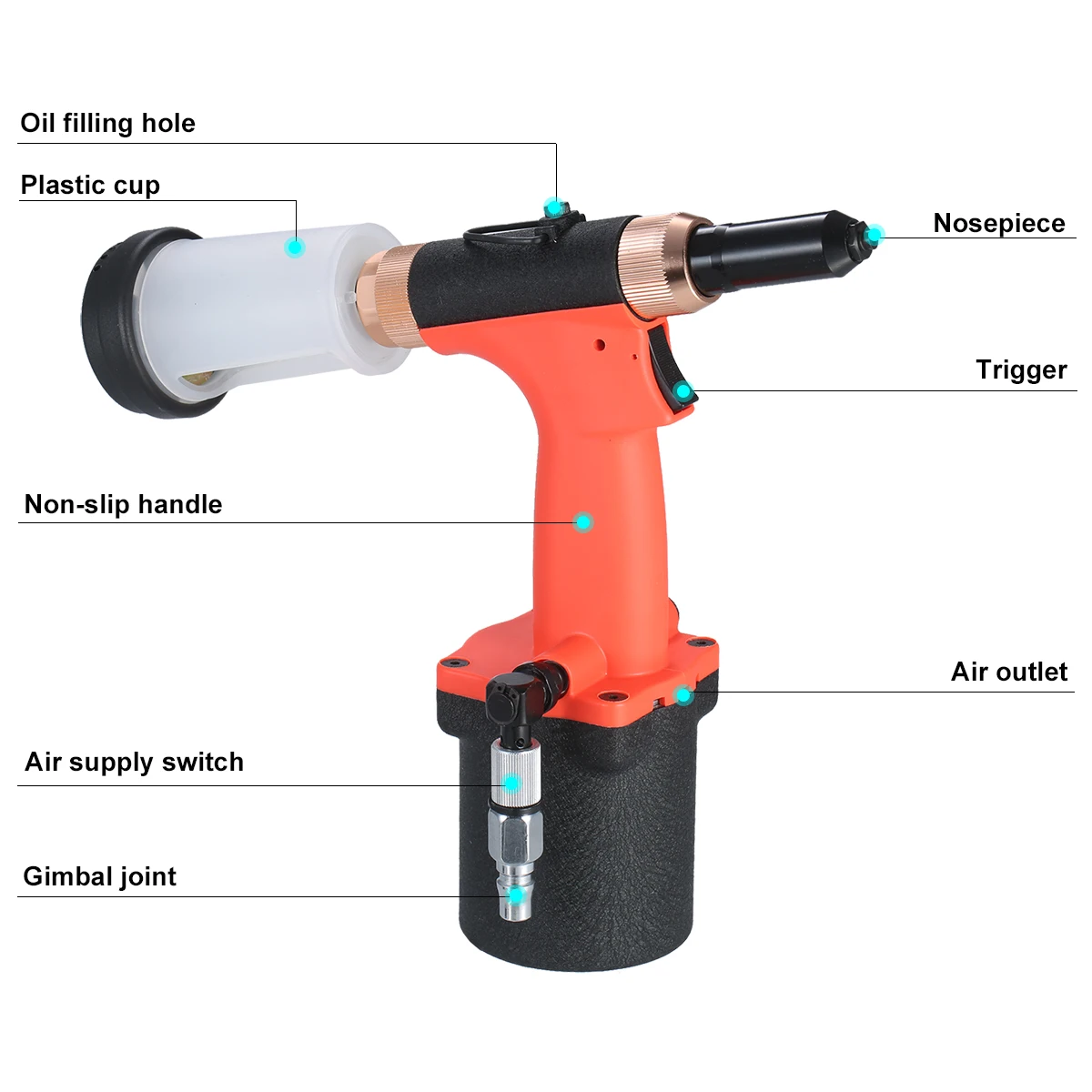 Oil filling hole

Plastic cup

Nosepiece

Trigger

Non-slip handle

Air outlet

Air supply switch

Gimbal joint