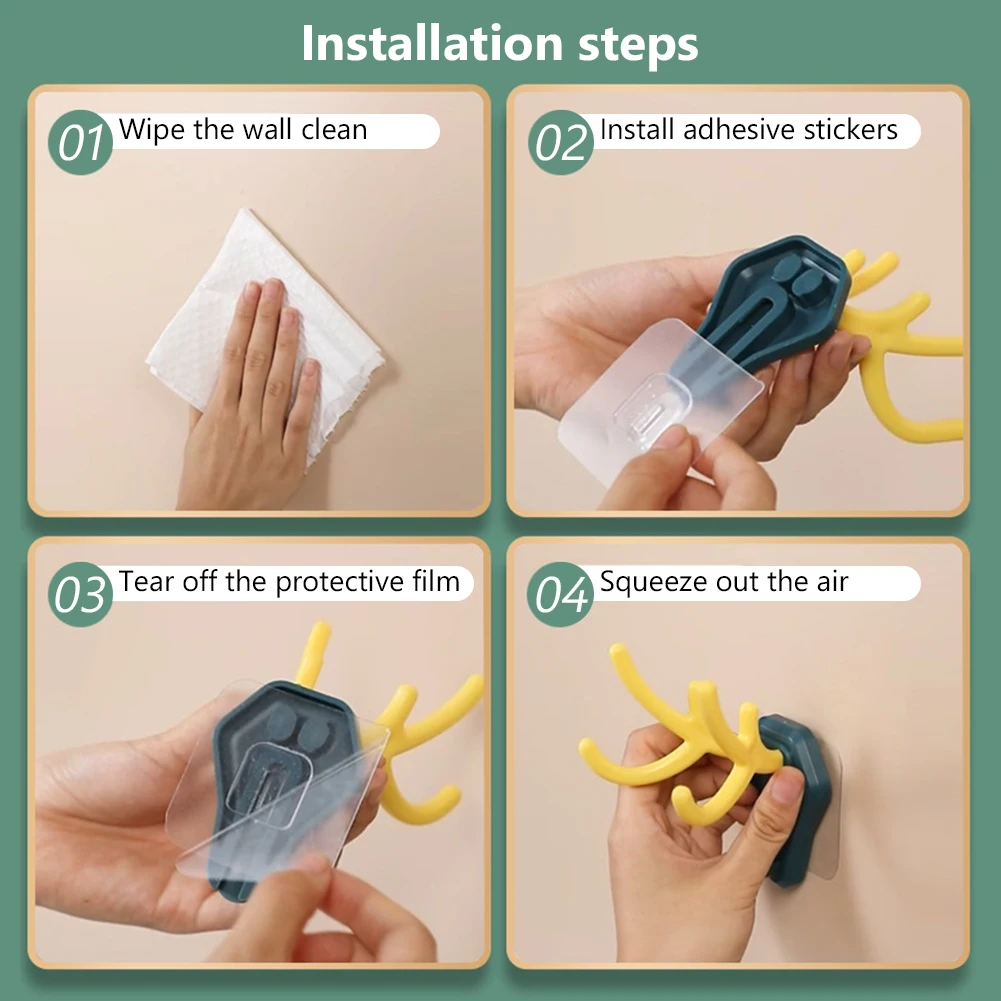 Installation steps

01 Wipe the wall clean

02 Install adhesive stickers

03 Tear off the protective film

04 Squeeze out the air