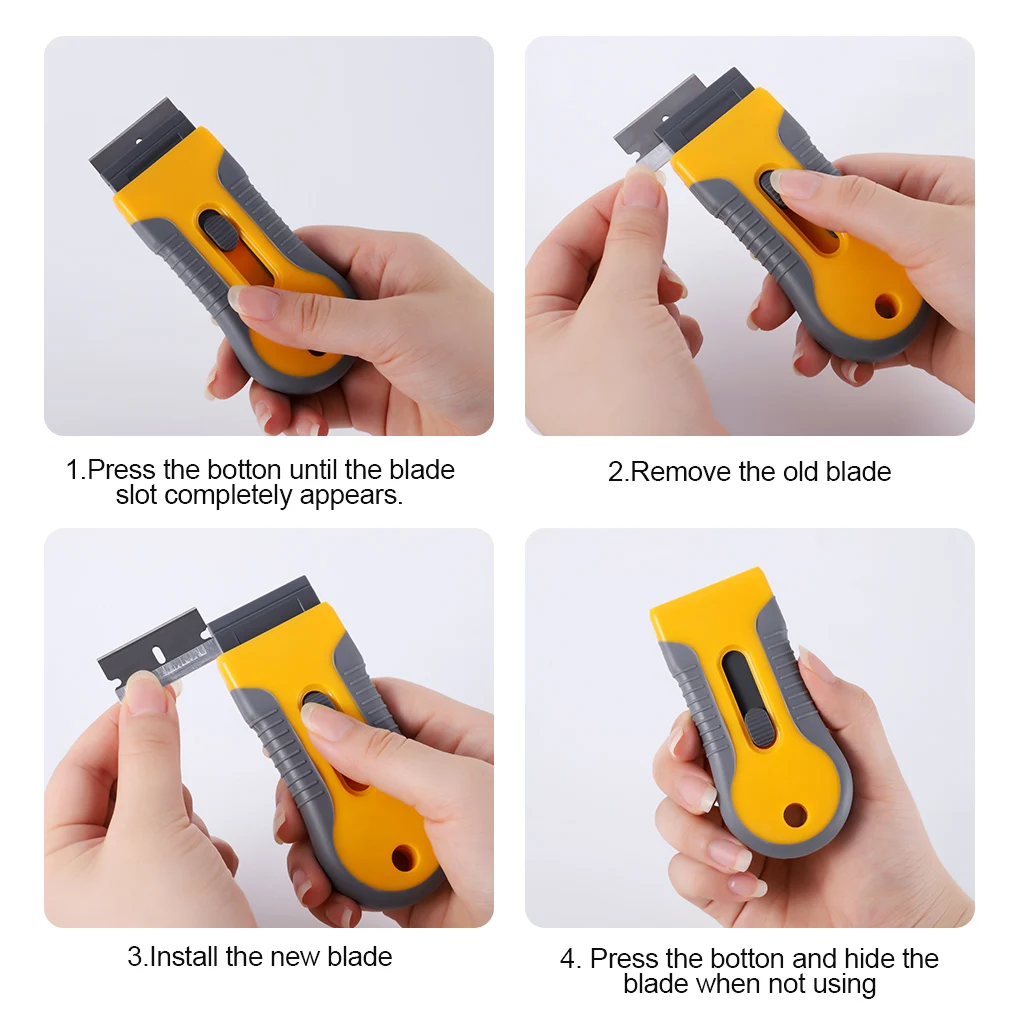 1.Press the botton until the blade slot completely appears.

2.Remove the old blade

3.Install the new blade

4. Press the botton and hide the blade when not using