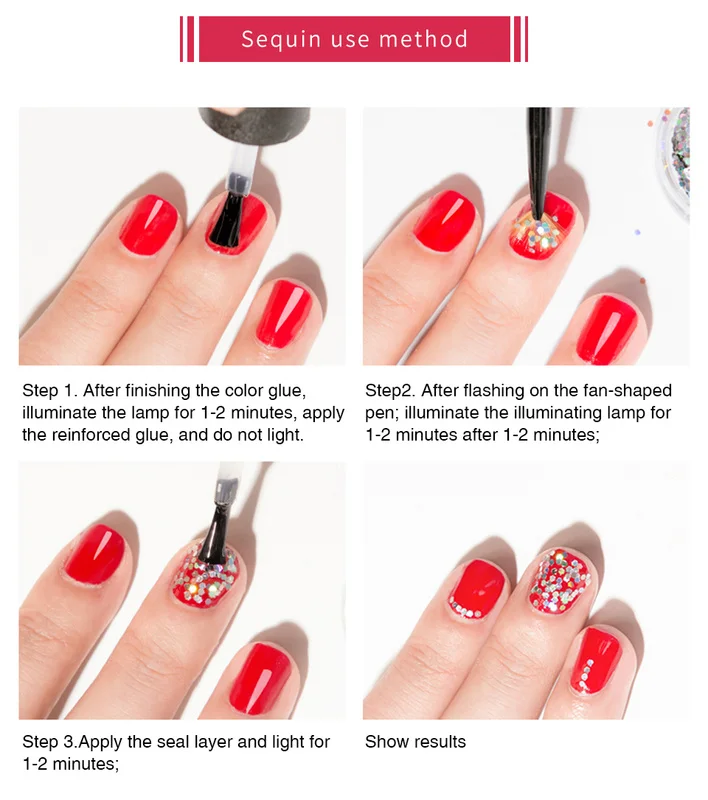 Sequin use method

Step 1. After finishing the color glue, illuminate the lamp for 1-2 minutes, apply the reinforced glue, and do not light.

Step2. After flashing on the fan-shaped pen; illuminate the illuminating lamp for 1-2 minutes after 1-2 minutes;

Step 3.Apply the seal layer and light for 1-2 minutes;

Show results