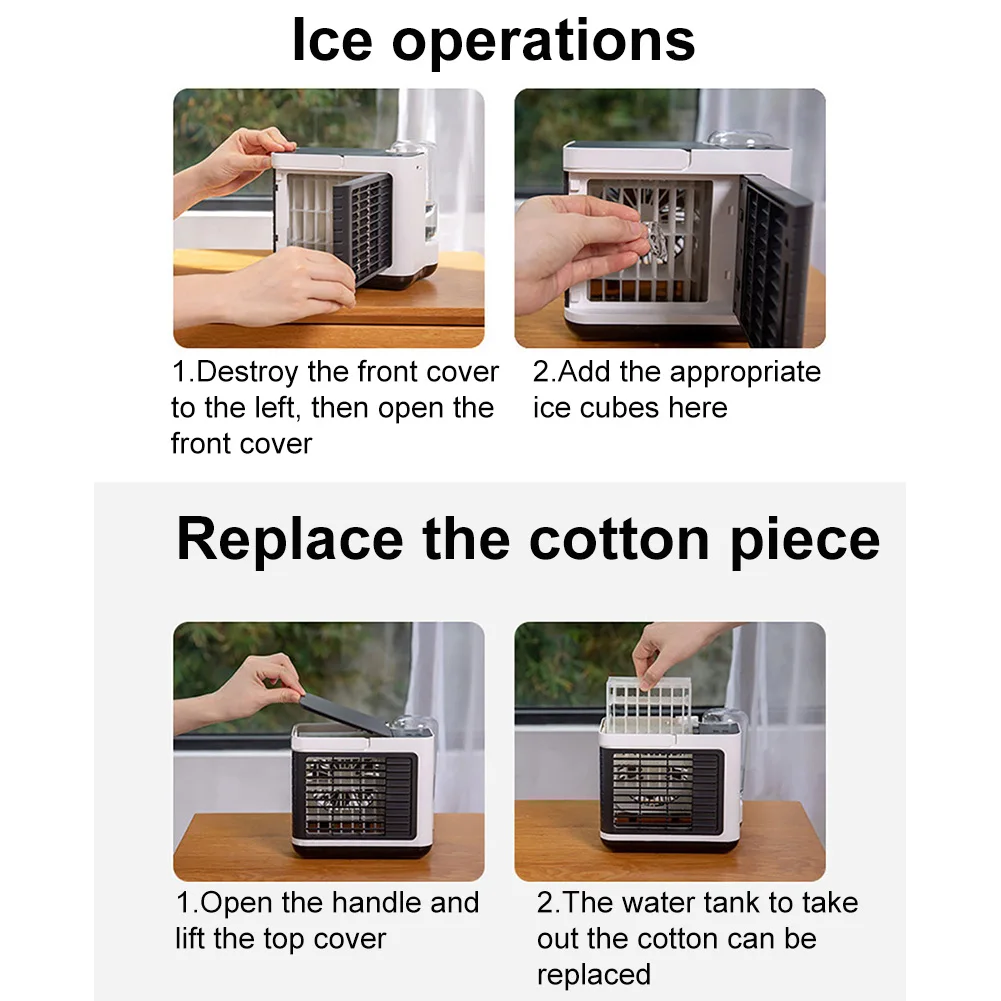 Ice operations

1.Destroy the front cover to the left, then open the front cover

2.Add the appropriate ice cubes here

Replace the cotton piece

1.Open the handle and lift the top cover

2.The water tank to take out the cotton can be replaced