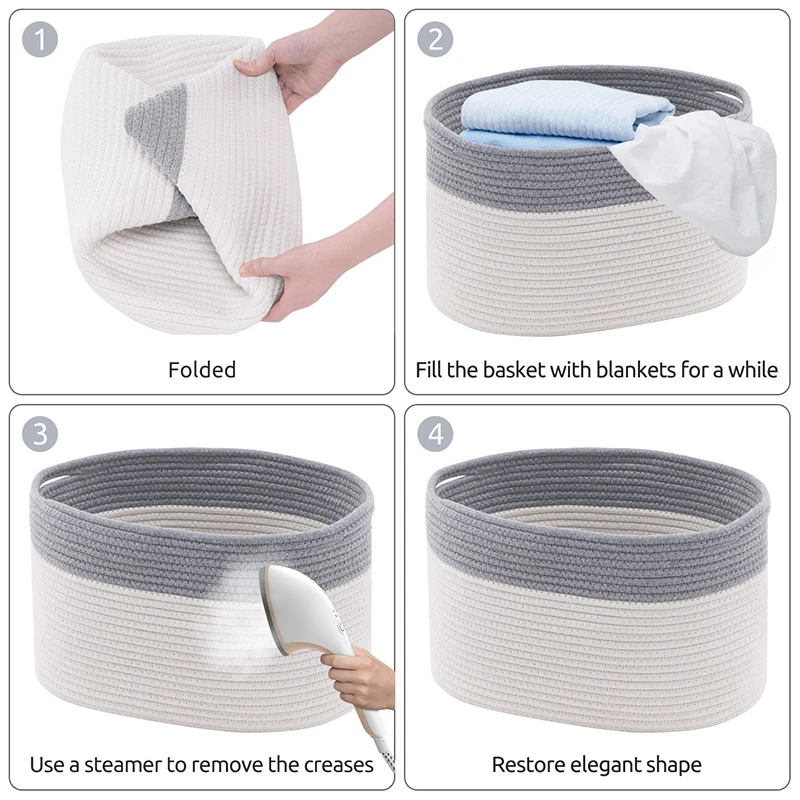 1

Folded

2

Fill the basket with blankets for a while

3

Use a steamer to remove the creases

4

Restore elegant shape