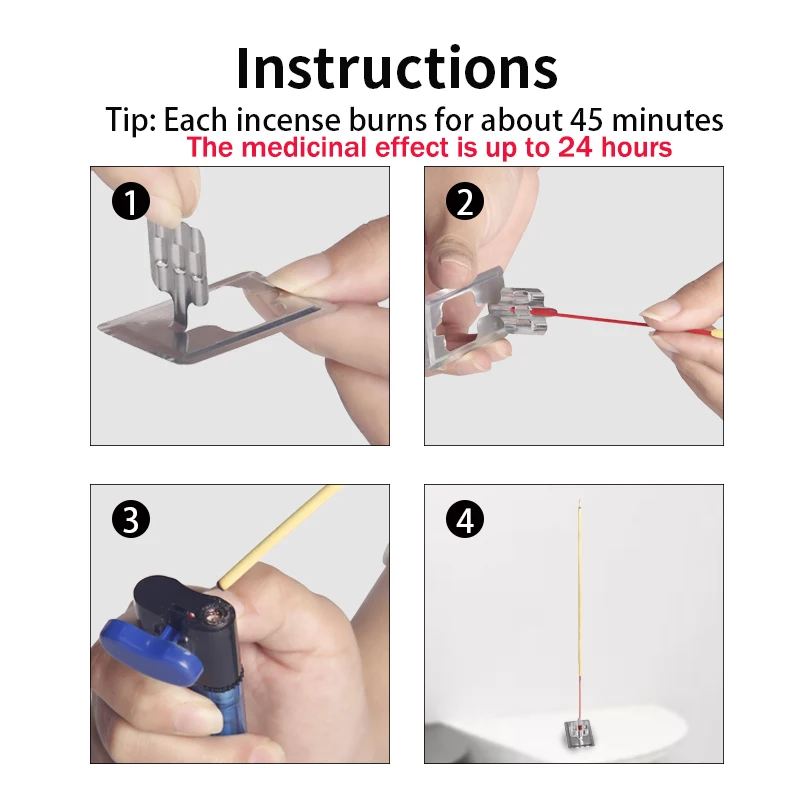 Instructions

Tip: Each incense burns for about 45 minutes
The medicinal effect is up to 24 hours

1

2

3

4