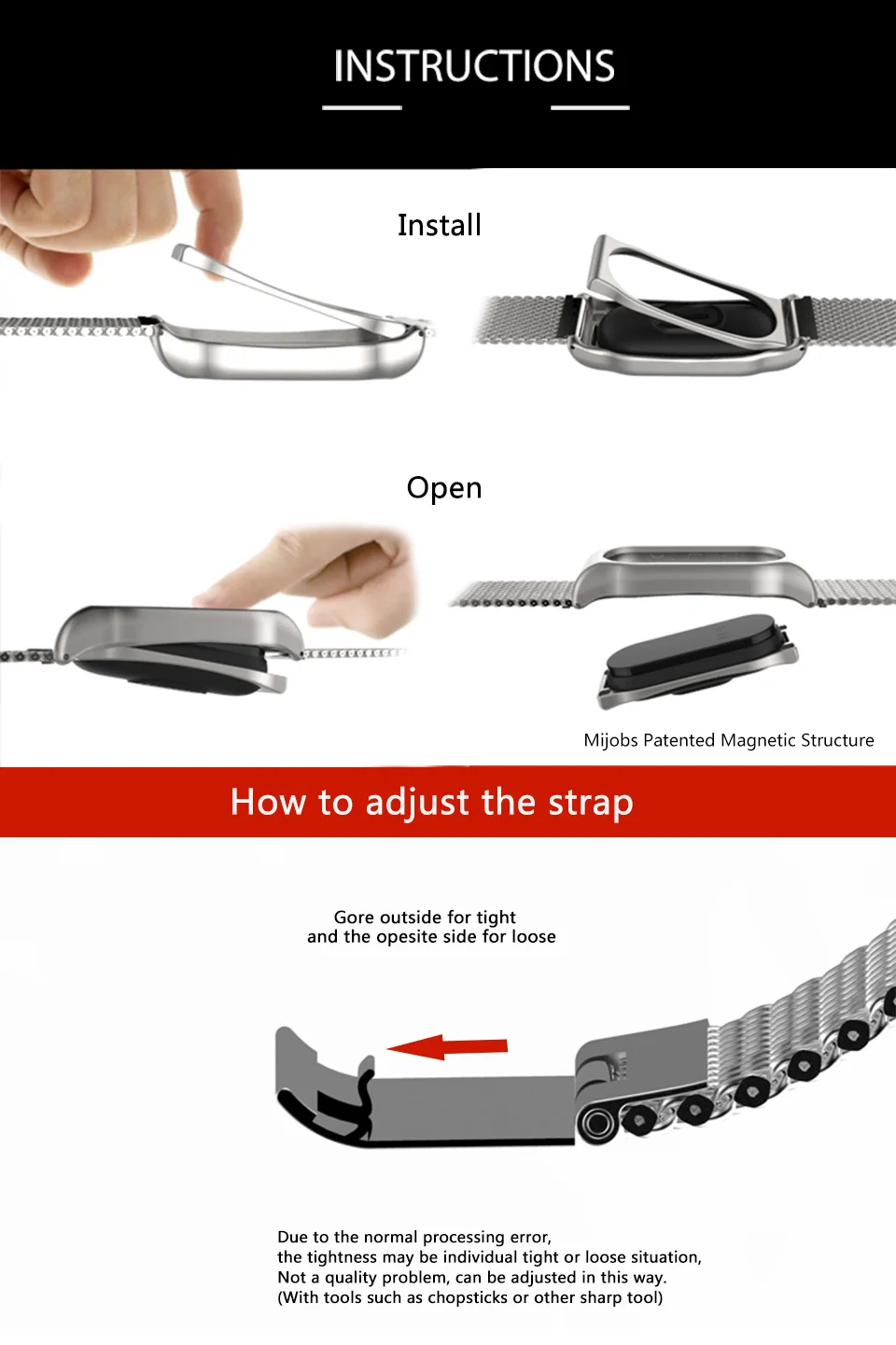 INSTRUCTIONS

Install

Open

Mijobs Patented Magnetic Structure

How to adjust the strap

Gore outside for tight
and the opesite side for loose

Due to the normal processing error,
the tightness may be individual tight or loose situation,
Not a quality problem, can be adjusted in this way.
(With tools such as chopsticks or other sharp tool)