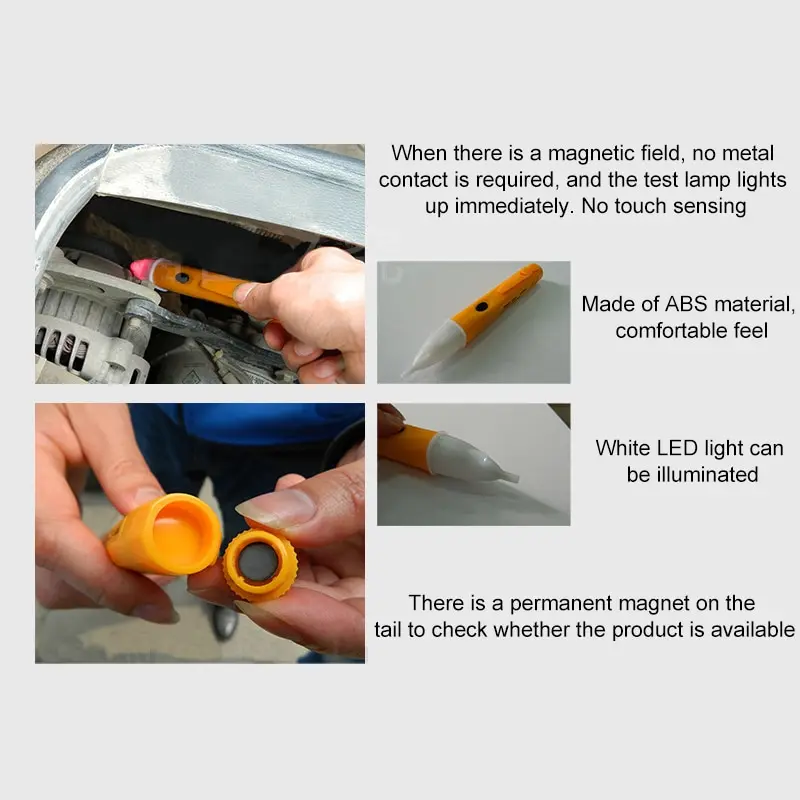 When there is a magnetic field, no metal contact is required, and the test lamp lights up immediately. No touch sensing

Made of ABS material, comfortable feel

White LED light can be illuminated

There is a permanent magnet on the tail to check whether the product is available