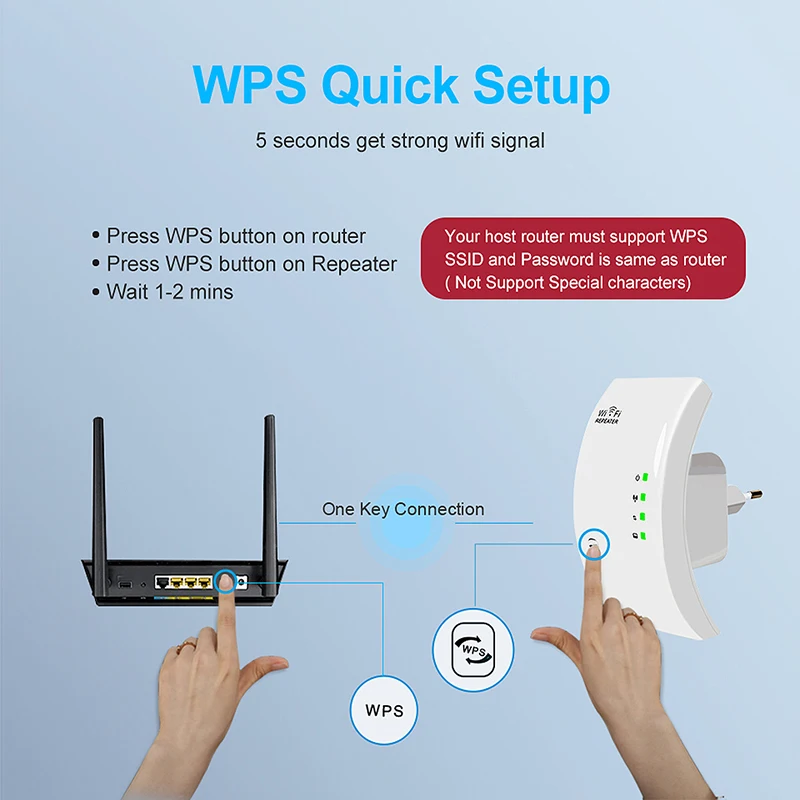 WPS Quick Setup

5 seconds get strong wifi signal

• Press WPS button on router
• Press WPS button on Repeater
• Wait 1-2 mins

Your host router must support WPS
SSID and Password is same as router
( Not Support Special characters)

Wi Fi
REPEATER

One Key Connection

WPS

WPS