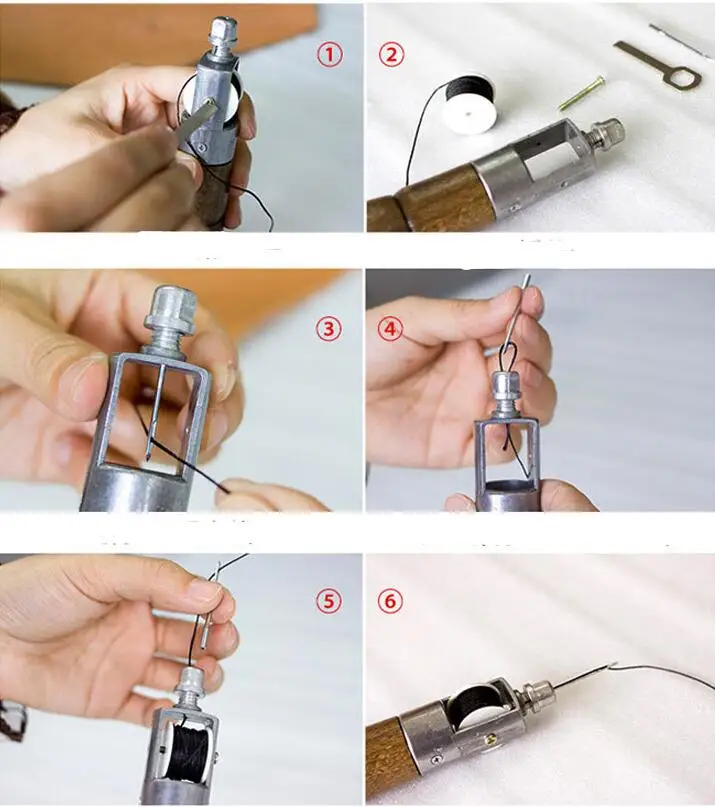 ①

②

③

④

⑤

⑥