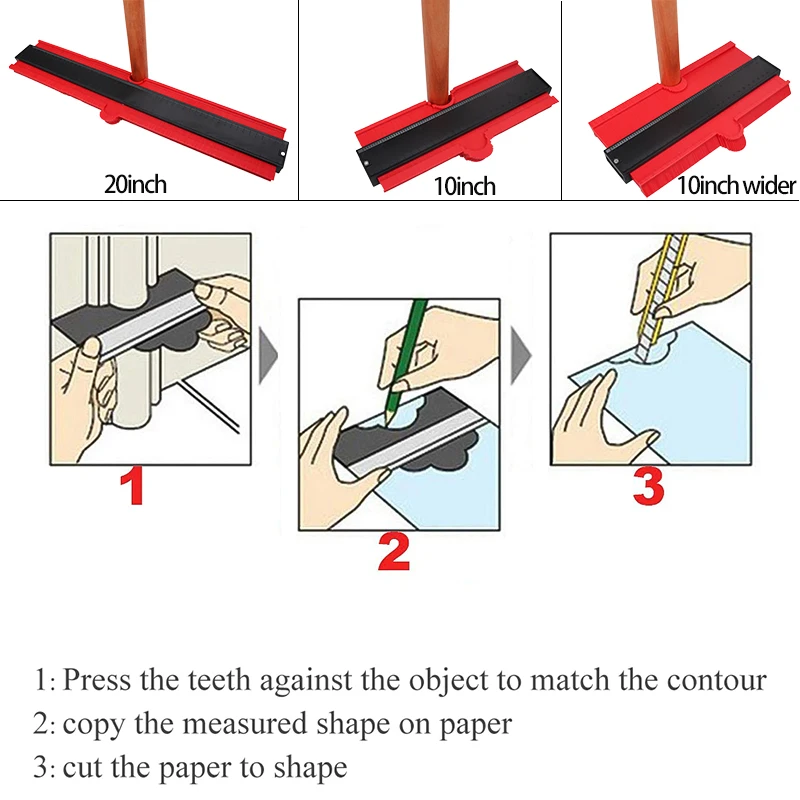 20inch

10inch

10inch wider

1

2

3

1: Press the teeth against the object to match the contour
2: copy the measured shape on paper
3: cut the paper to shape