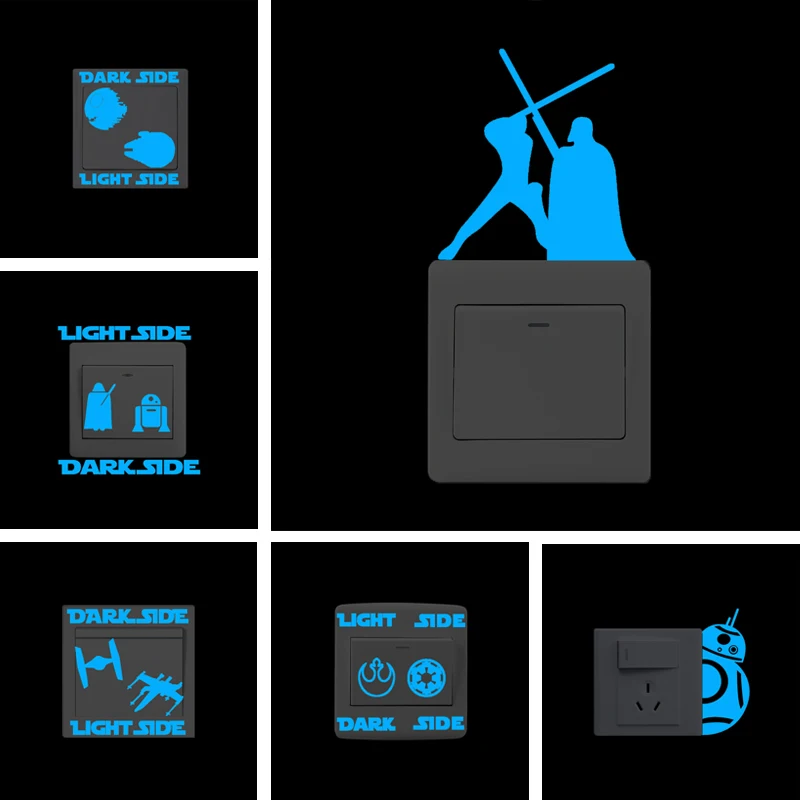 DARK SIDE
LIGHT SIDE

LIGHT SIDE
DARK SIDE

DARK SIDE
LIGHT SIDE

LIGHT SIDE
DARK SIDE