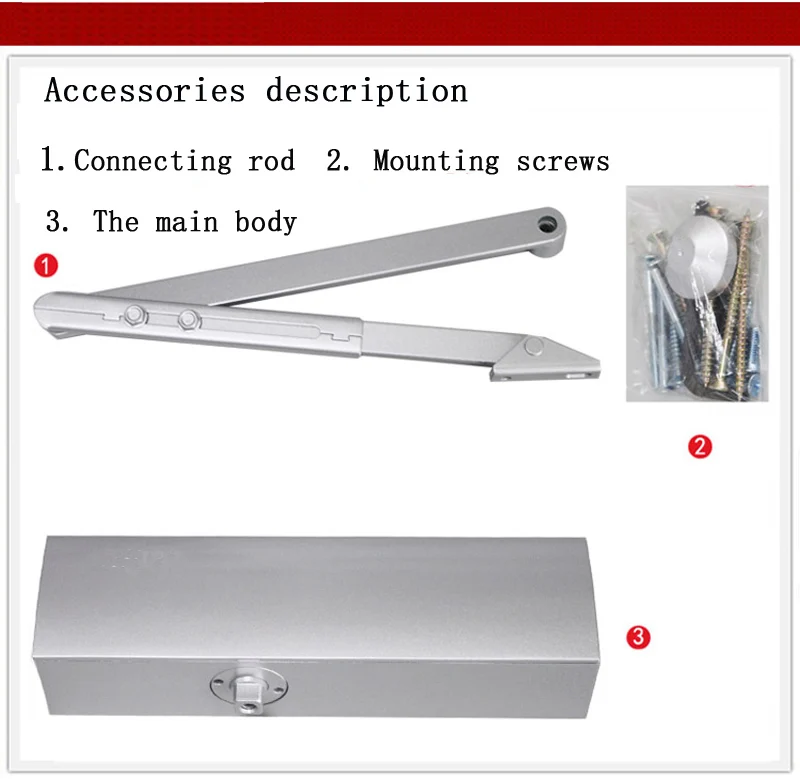 Accessories description

1. Connecting rod 2. Mounting screws

3. The main body

1

2

3