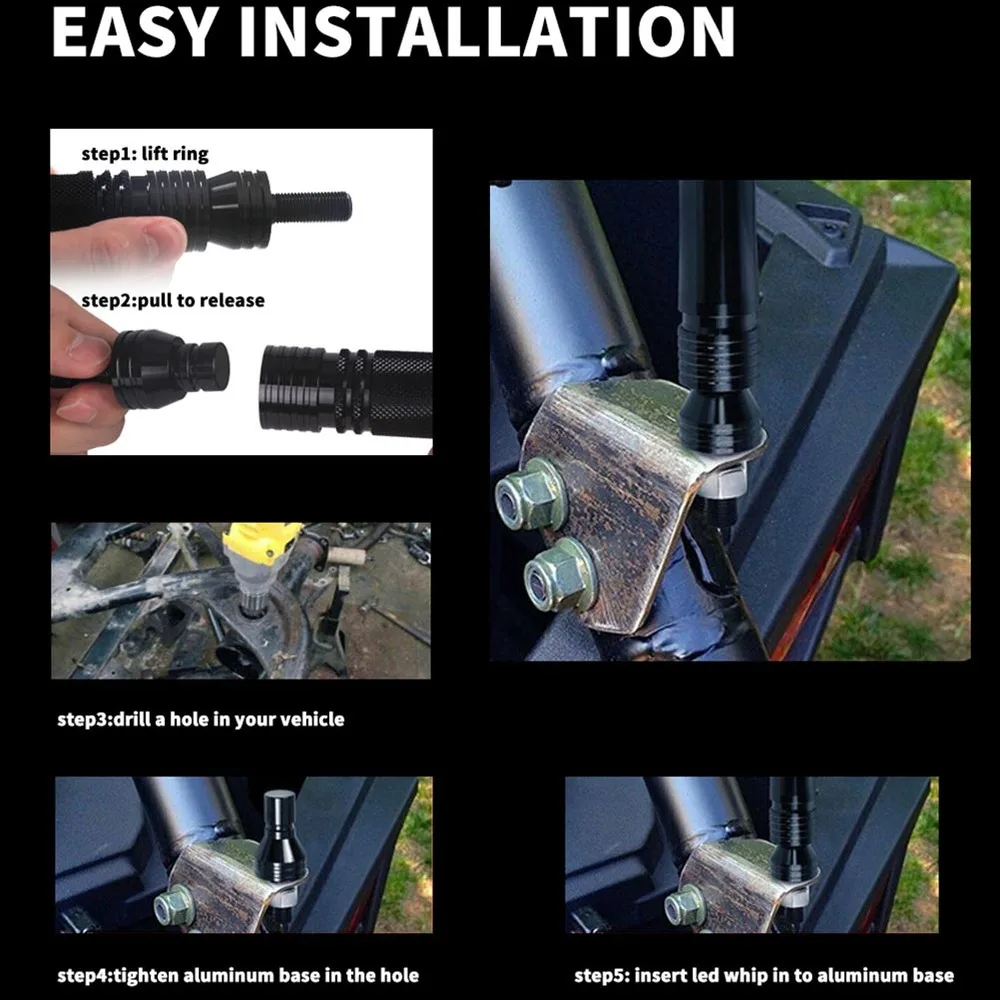 EASY INSTALLATION

step1: lift ring

step2:pull to release

step3:drill a hole in your vehicle

step4:tighten aluminum base in the hole

step5: insert led whip in to aluminum base