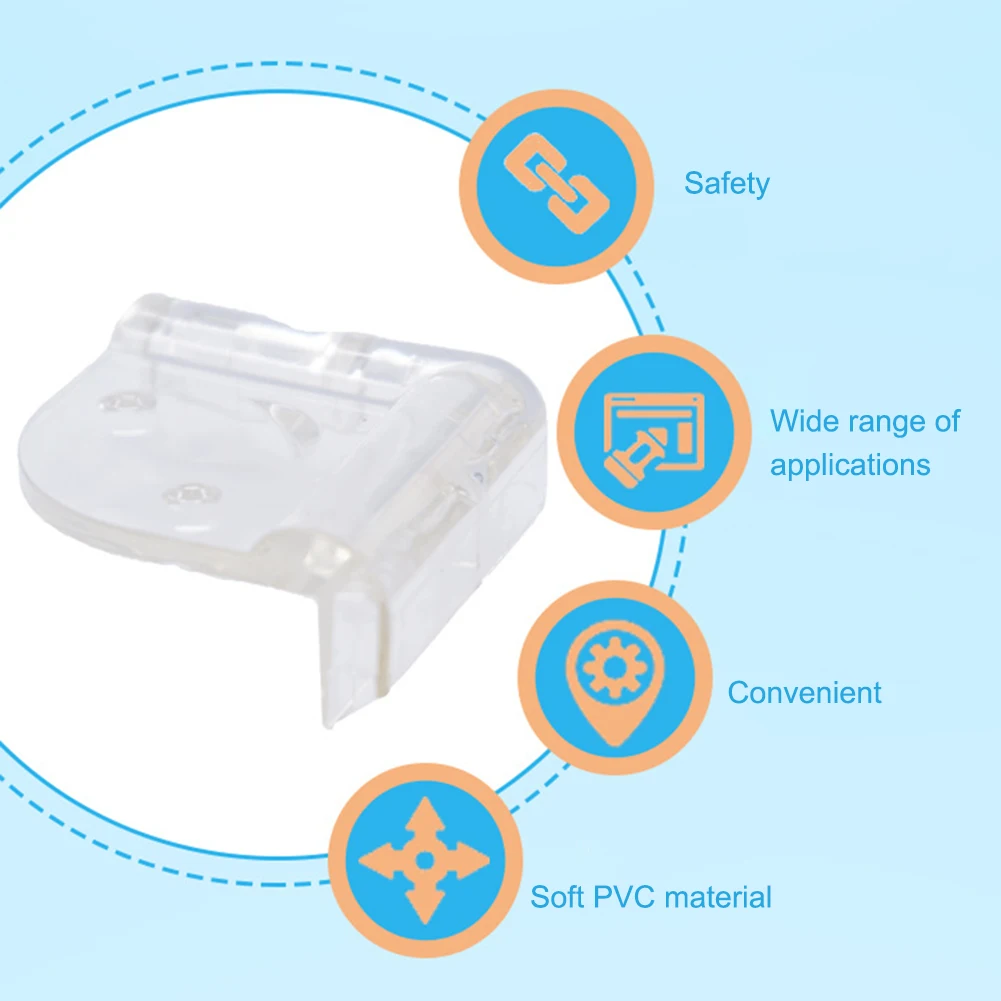 Safety

Wide range of applications

Convenient

Soft PVC material