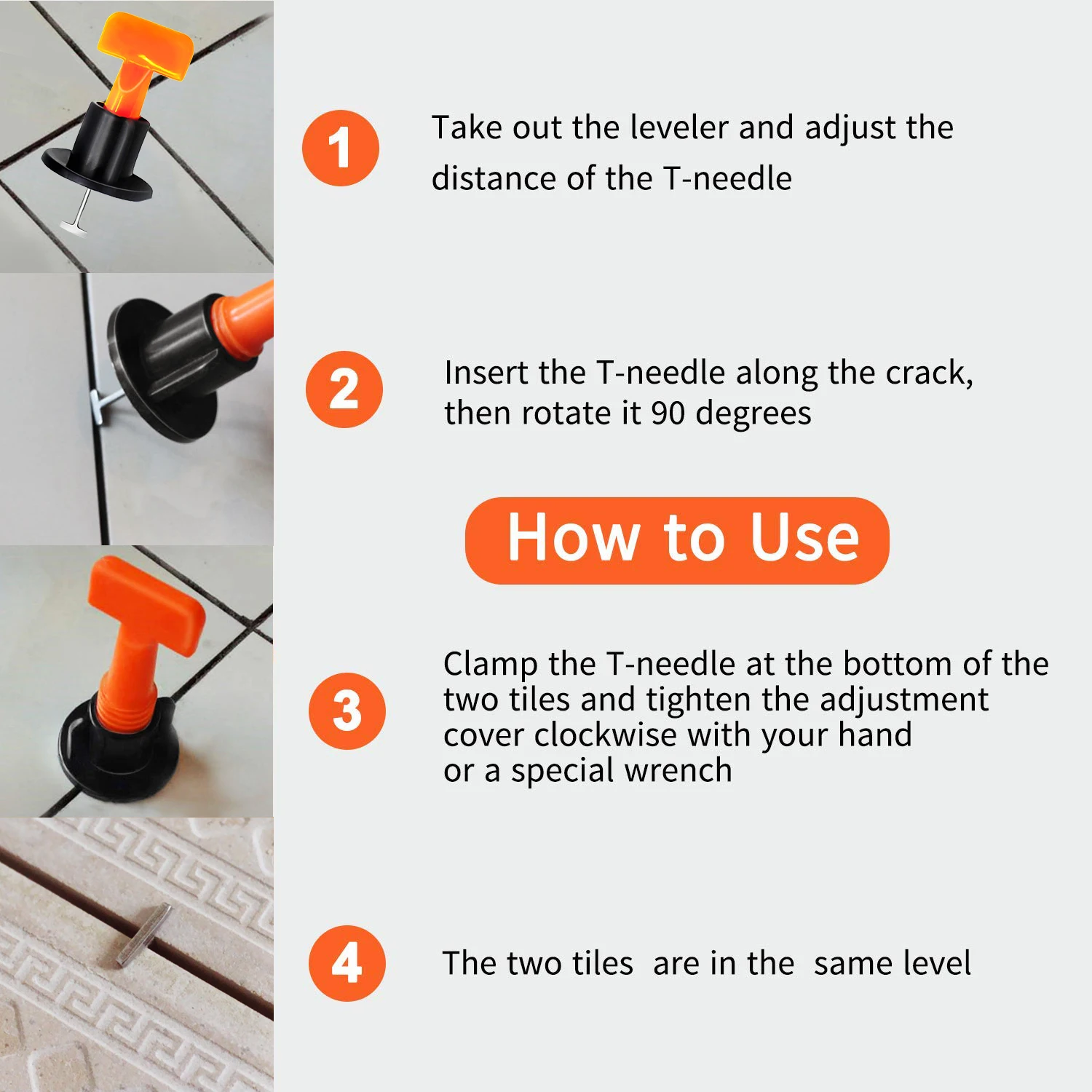 1 Take out the leveler and adjust the distance of the T-needle

2 Insert the T-needle along the crack, then rotate it 90 degrees

How to Use

3 Clamp the T-needle at the bottom of the two tiles and tighten the adjustment cover clockwise with your hand or a special wrench

4 The two tiles are in the same level