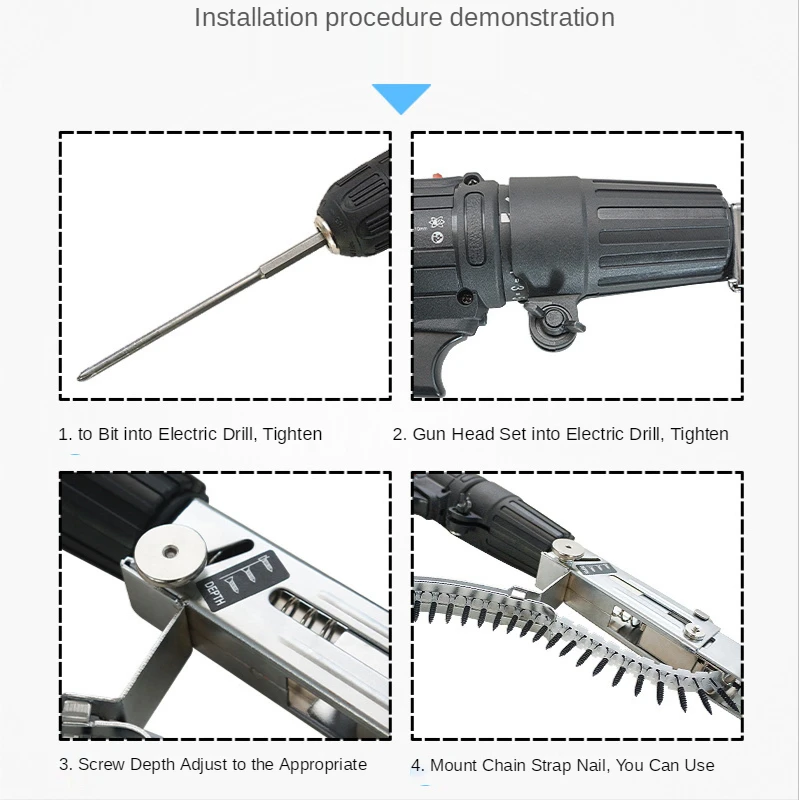 Installation procedure demonstration

1. to Bit into Electric Drill, Tighten

2. Gun Head Set into Electric Drill, Tighten

DEPTH

3. Screw Depth Adjust to the Appropriate

4. Mount Chain Strap Nail, You Can Use