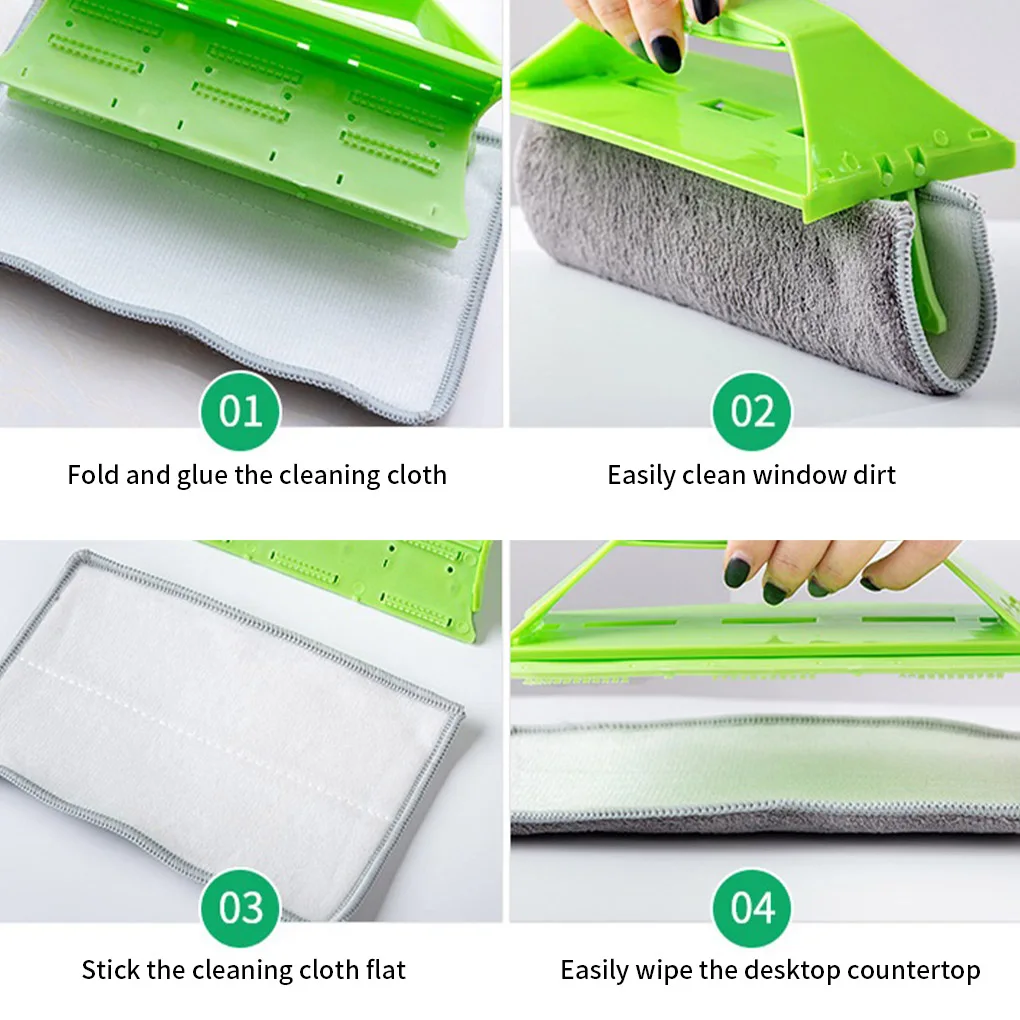 01

Fold and glue the cleaning cloth

02

Easily clean window dirt

03

Stick the cleaning cloth flat

04

Easily wipe the desktop countertop