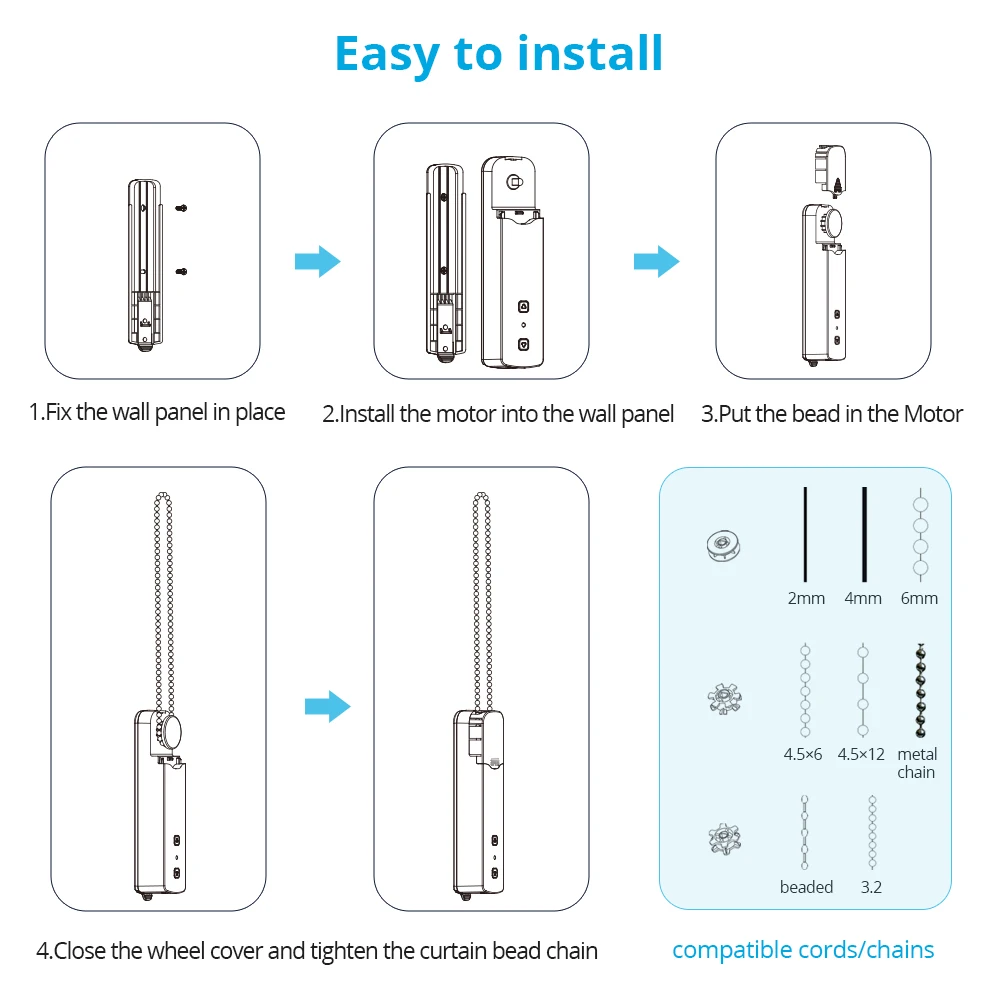 Easy to install

1.Fix the wall panel in place

2.Install the motor into the wall panel

3.Put the bead in the Motor

2mm 4mm 6mm

4.5×6 4.5×12 metal chain

beaded 3.2

4.Close the wheel cover and tighten the curtain bead chain

compatible cords/chains