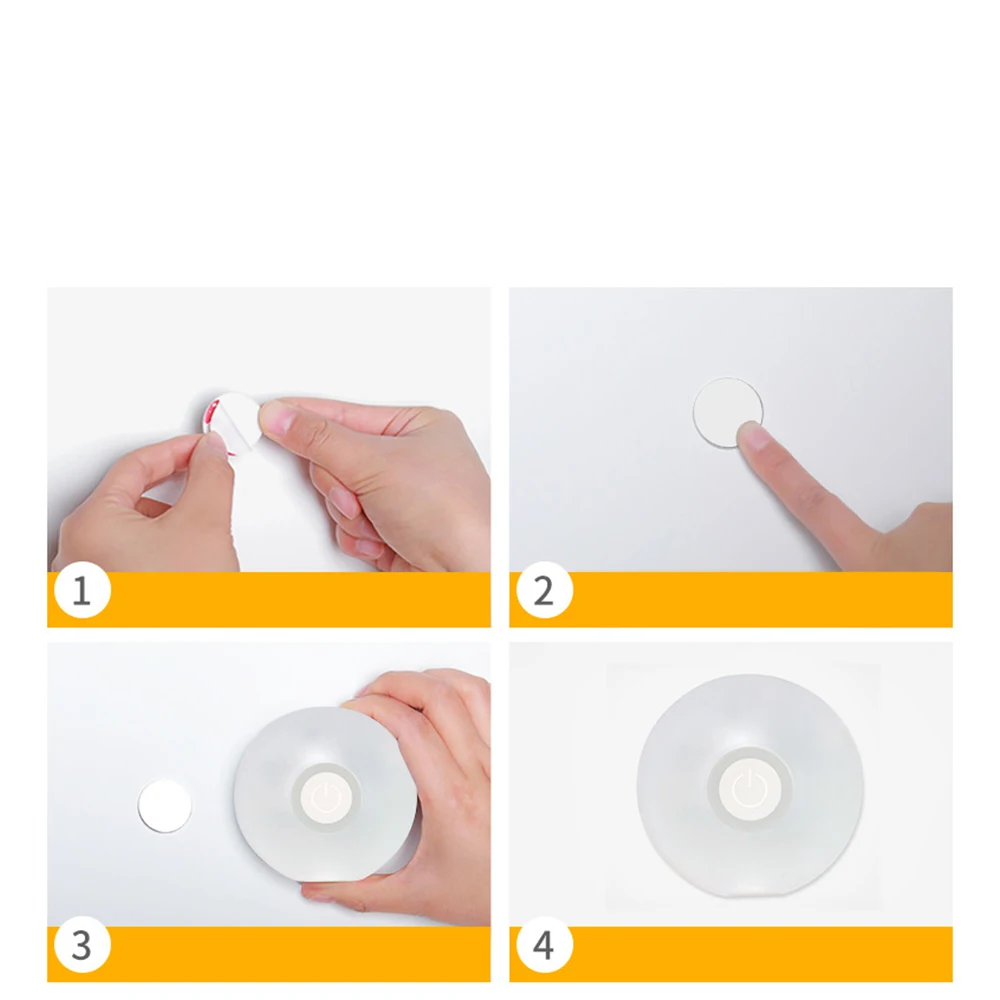 1

2

3

4