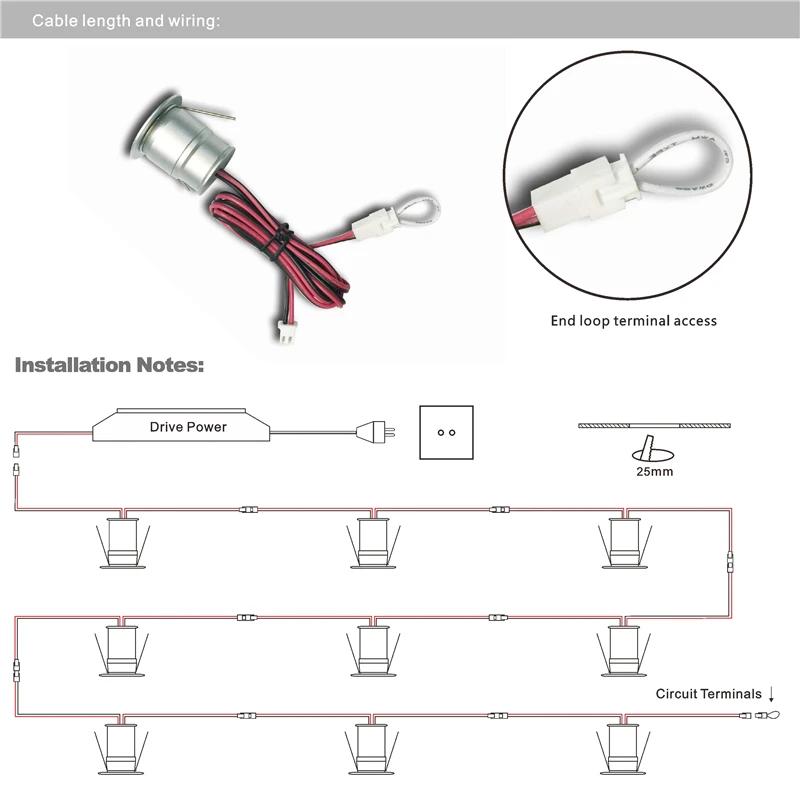 Cable length and wiring:

End loop terminal access

Installation Notes:

Drive Power

25mm

Circuit Terminals ↓