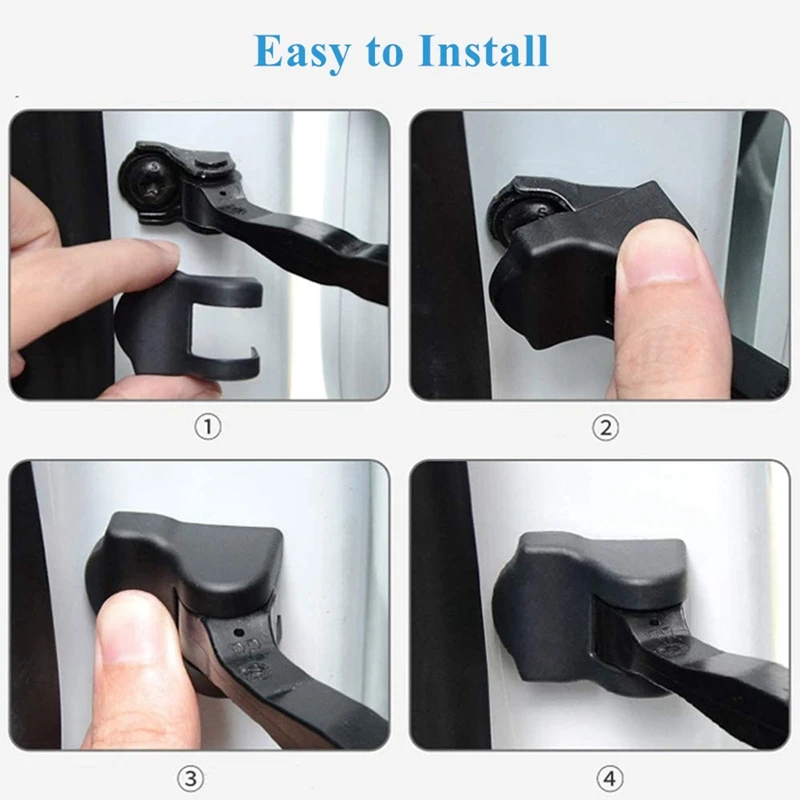 Easy to Install

①

②

③

④