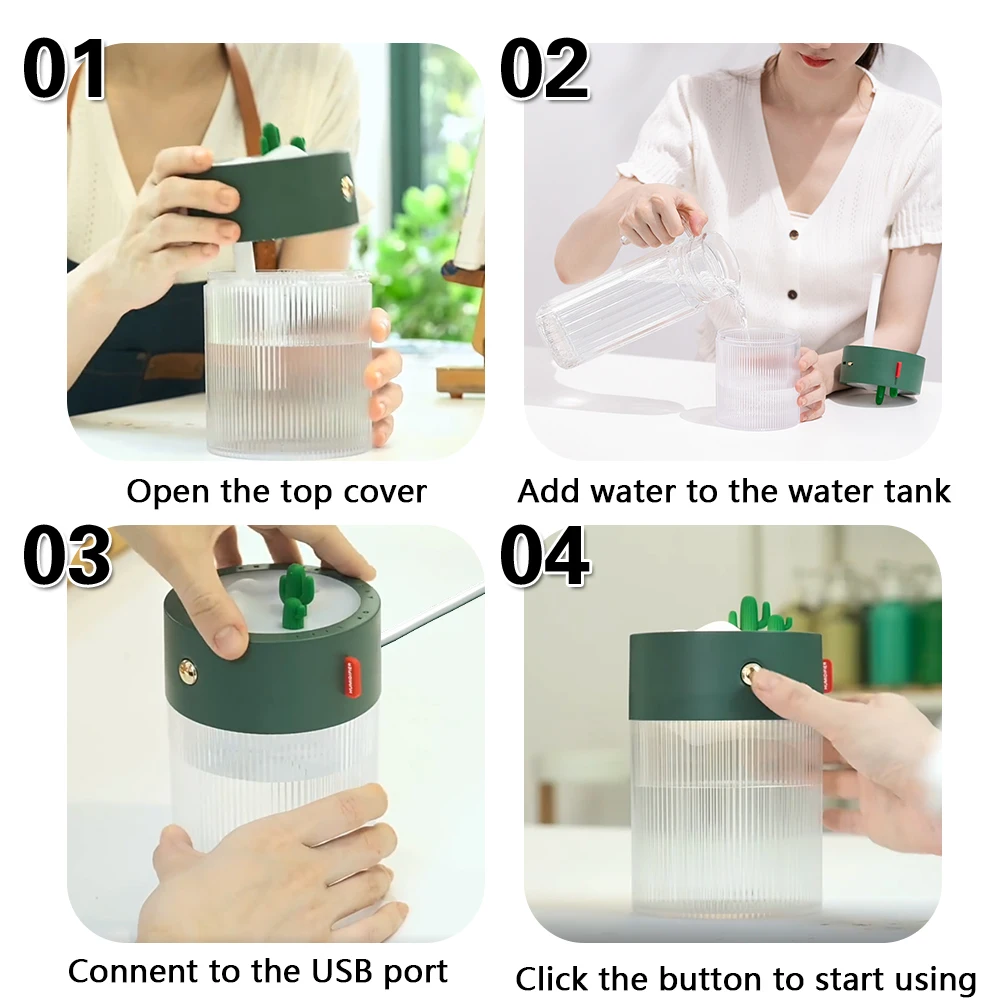 01

Open the top cover

02

Add water to the water tank

03

Connent to the USB port

04

Click the button to start using