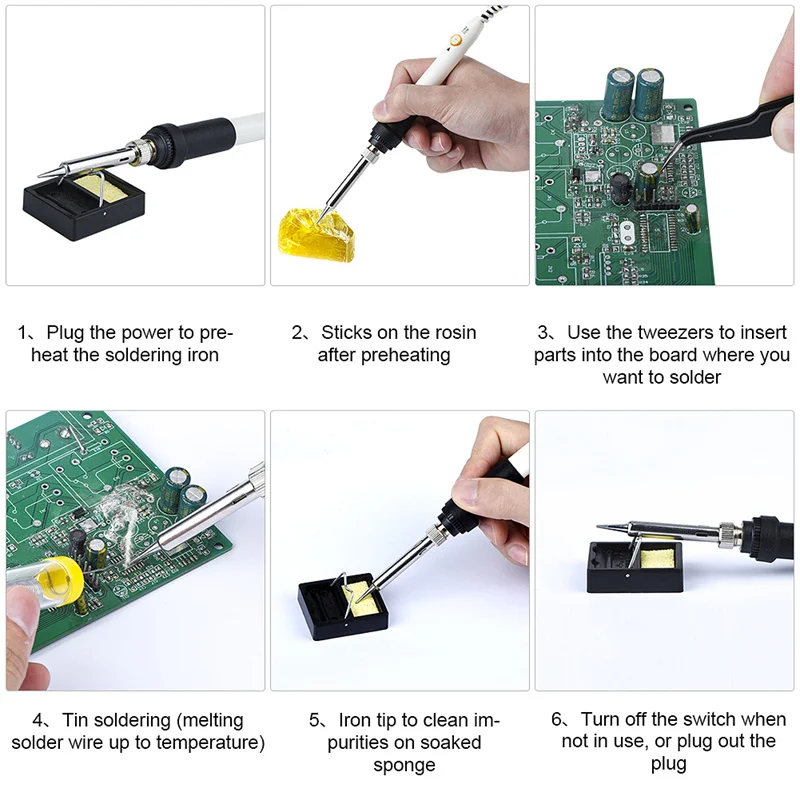 1、Plug the power to preheat the soldering iron

2、Sticks on the rosin after preheating

3、Use the tweezers to insert parts into the board where you want to solder

4、Tin soldering (melting solder wire up to temperature)

5、Iron tip to clean impurities on soaked sponge

6、Turn off the switch when not in use, or plug out the plug