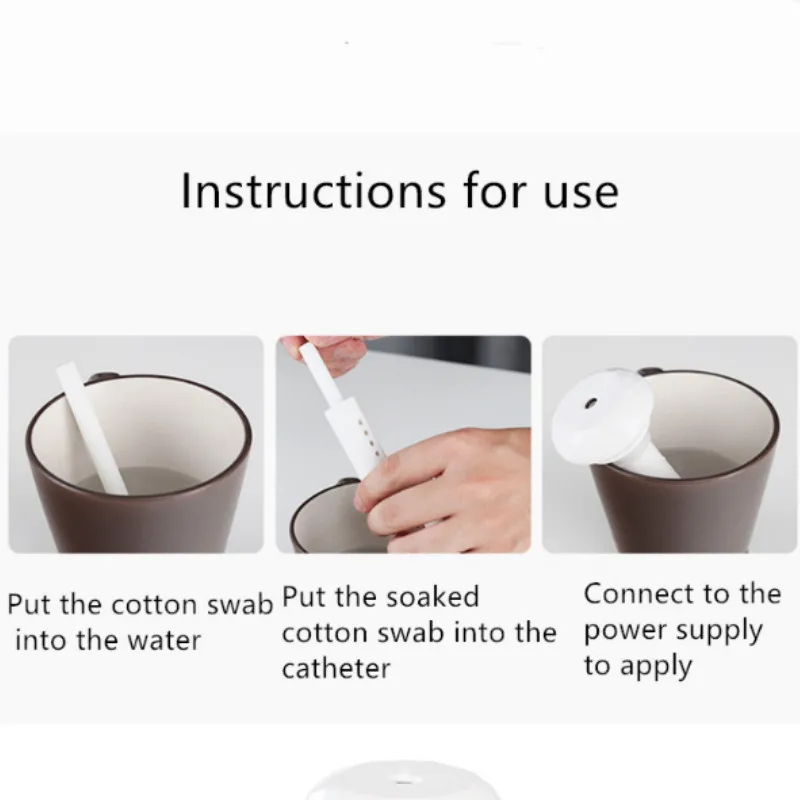 Instructions for use

Put the cotton swab into the water

Put the soaked cotton swab into the catheter

Connect to the power supply to apply