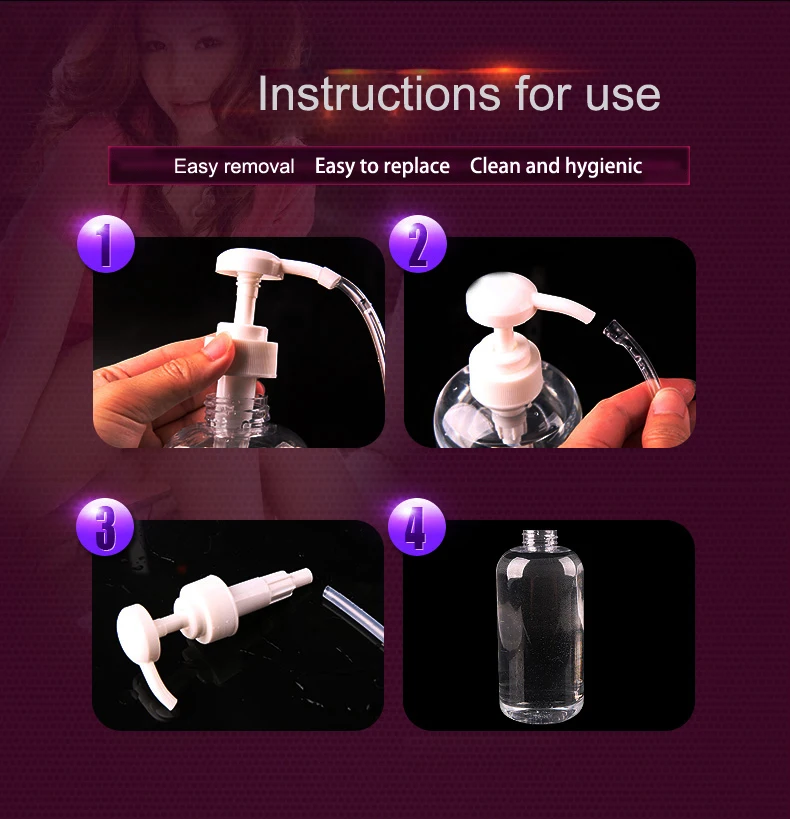 Instructions for use

Easy removal Easy to replace Clean and hygienic

1

2

3

4