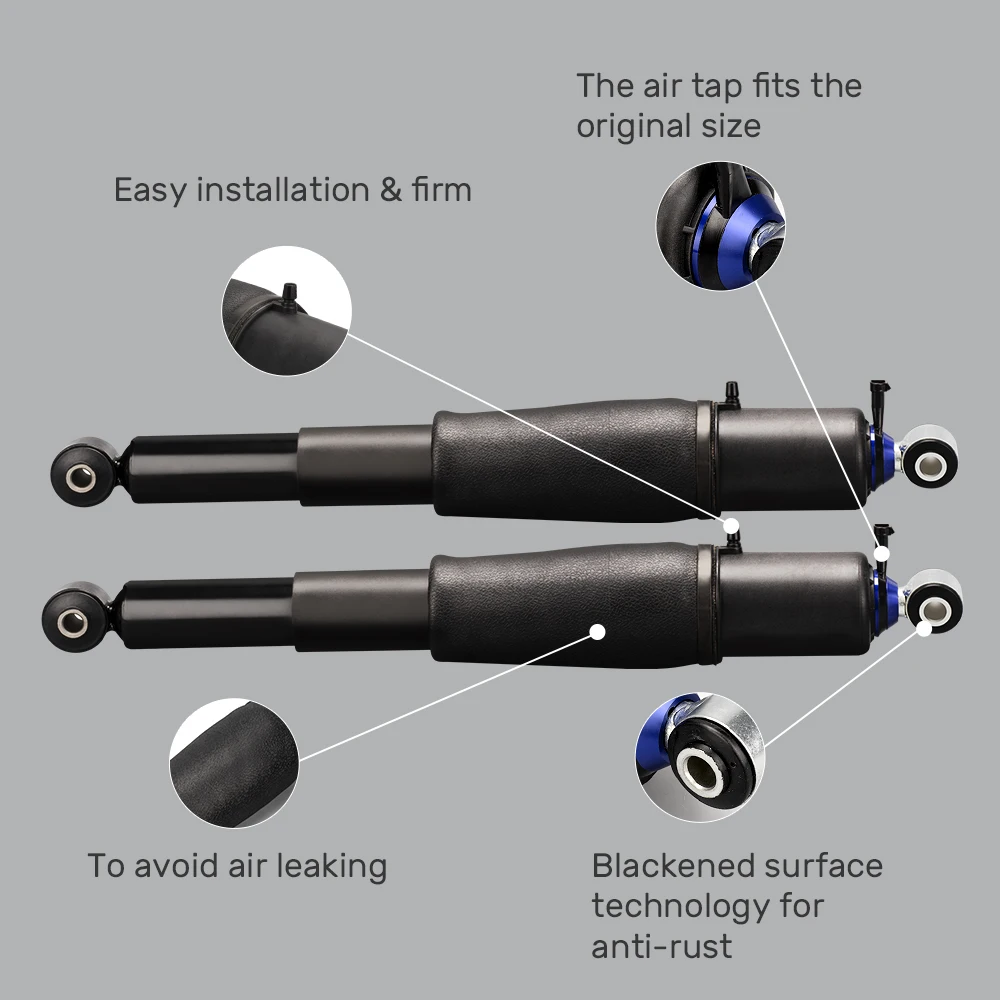 The air tap fits the original size

Easy installation & firm

To avoid air leaking

Blackened surface technology for anti-rust