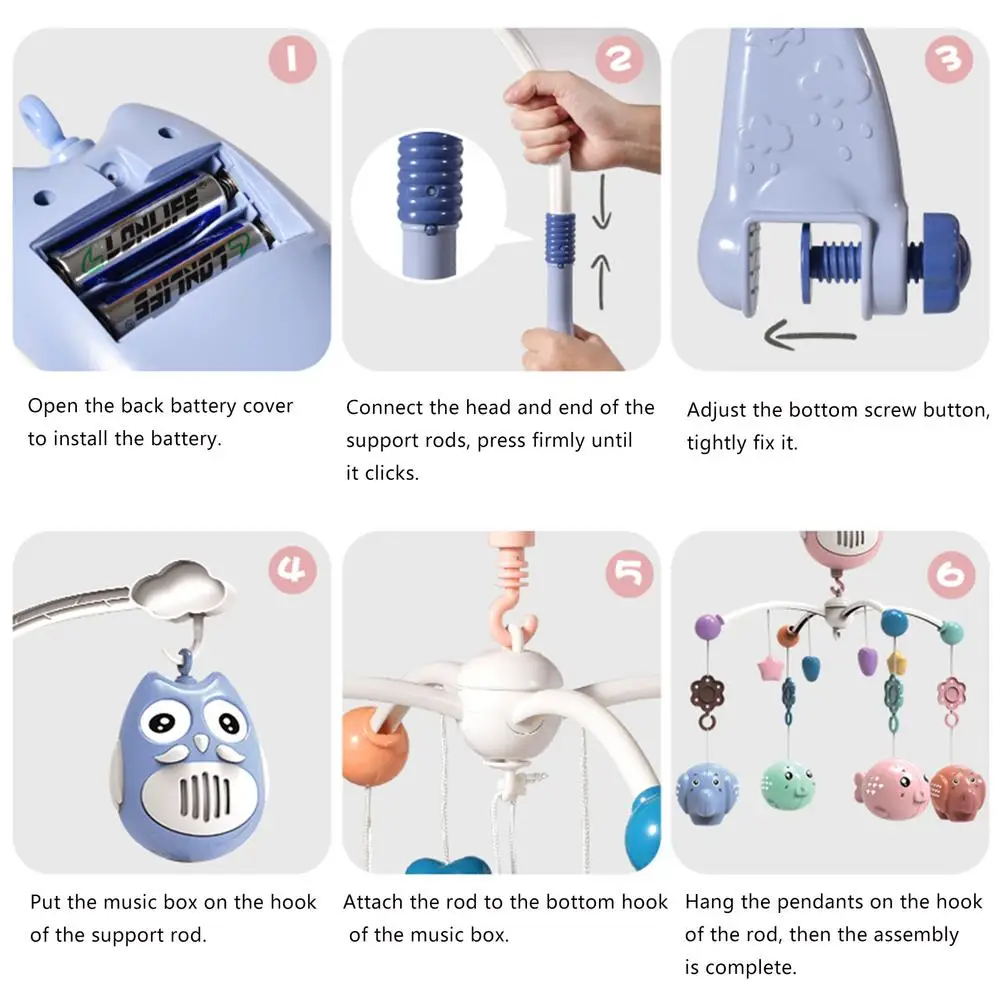 1

LONLIFE

LONLIFE

Open the back battery cover to install the battery.

2

Connect the head and end of the support rods, press firmly until it clicks.

3

Adjust the bottom screw button, tightly fix it.

4

Put the music box on the hook of the support rod.

5

Attach the rod to the bottom hook of the music box.

6

Hang the pendants on the hook of the rod, then the assembly is complete.