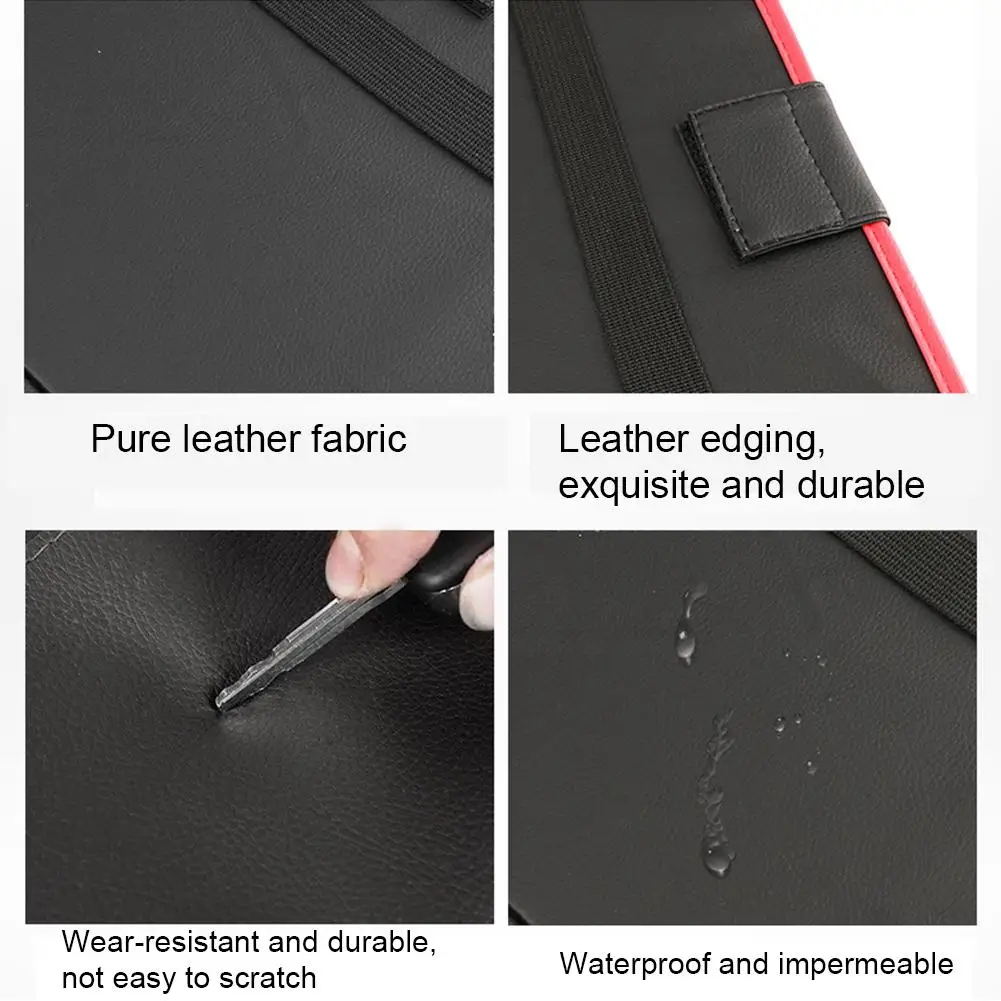 Pure leather fabric

Leather edging, exquisite and durable

Wear-resistant and durable, not easy to scratch

Waterproof and impermeable