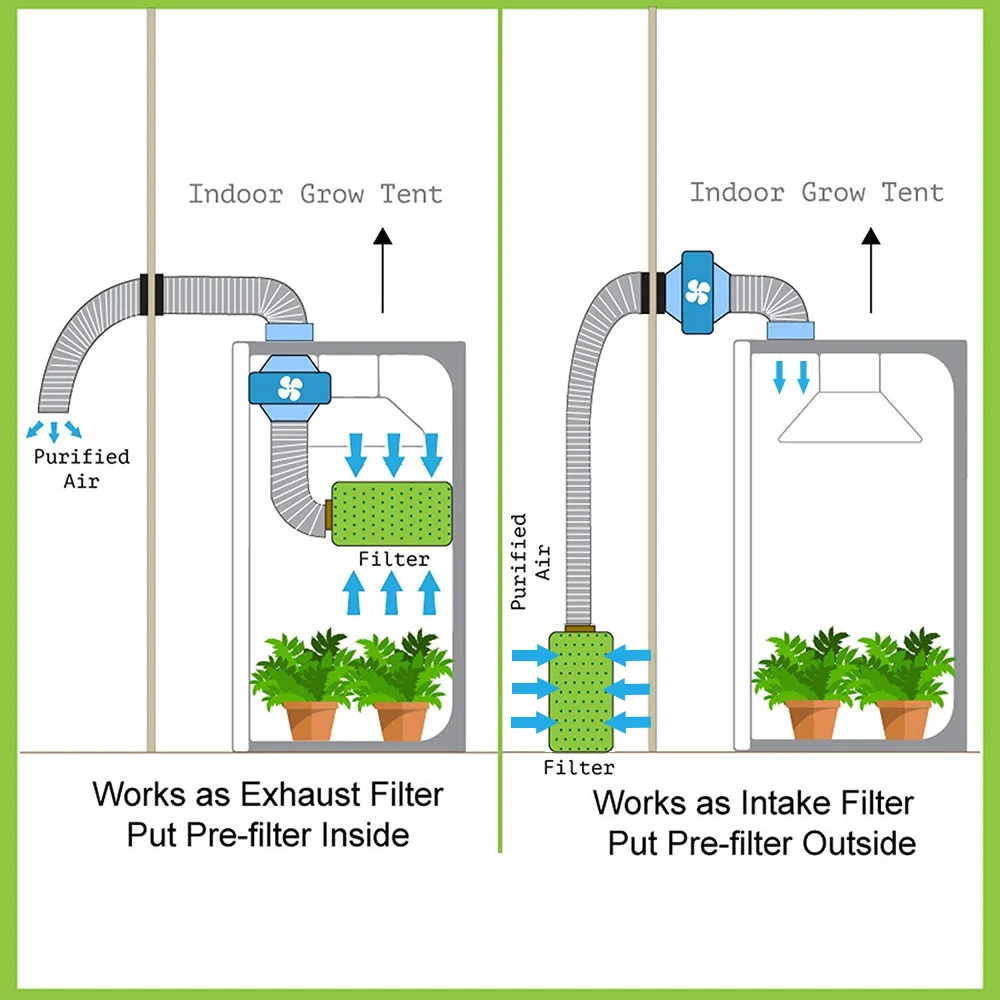 Indoor Grow Tent

Purified Air

Filter

Works as Exhaust Filter
Put Pre-filter Inside

Indoor Grow Tent

Purified Air

Filter

Works as Intake Filter
Put Pre-filter Outside