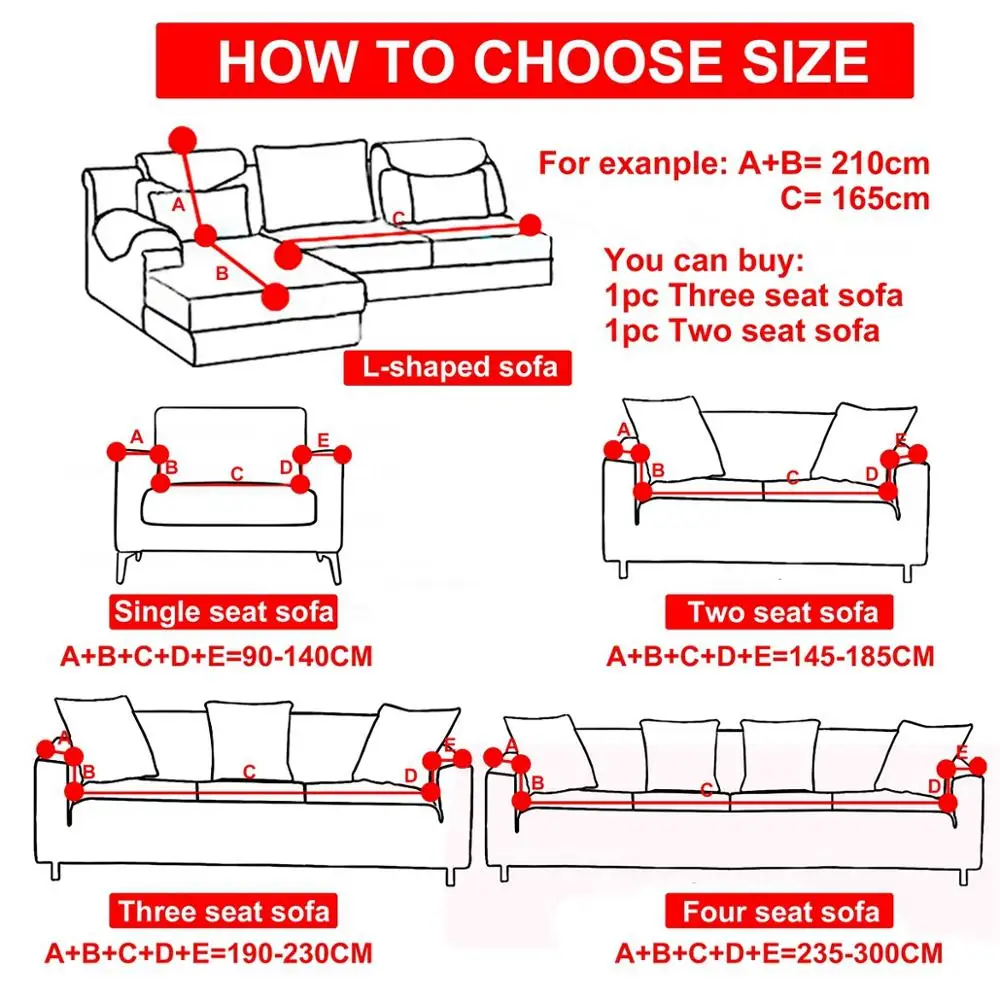 HOW TO CHOOSE SIZE

A
B
C

For exanple: A+B= 210cm
C= 165cm

You can buy:
1pc Three seat sofa
1pc Two seat sofa

L-shaped sofa

A
B
C
D
E

Single seat sofa

A+B+C+D+E=90-140CM

A
B
C
D
E

Two seat sofa

A+B+C+D+E=145-185CM

A
B
C
D
E

Three seat sofa

A+B+C+D+E=190-230CM

A
B
C
D
E

Four seat sofa

A+B+C+D+E=235-300CM