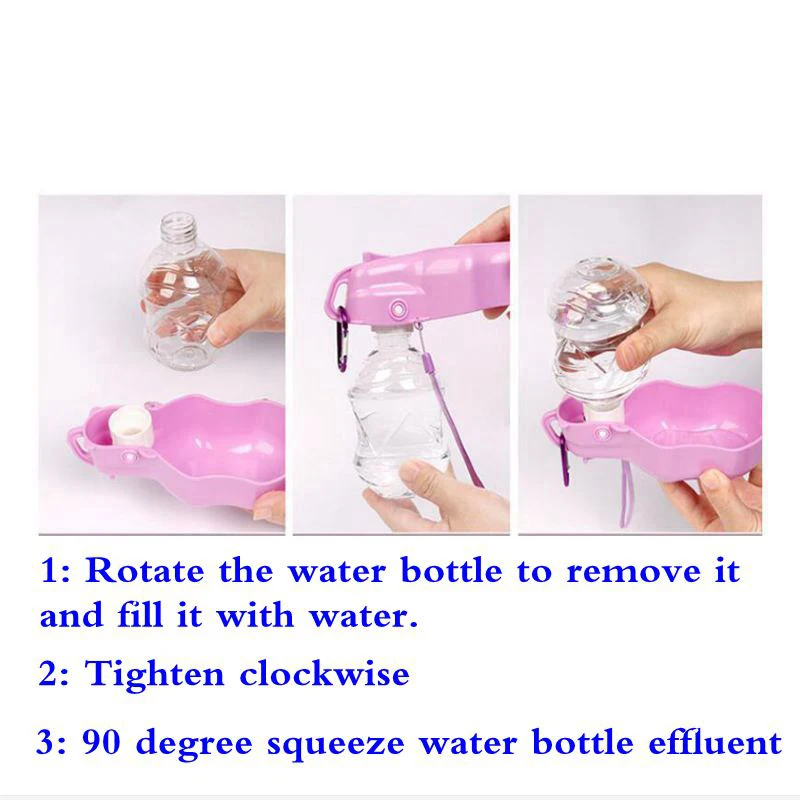 1: Rotate the water bottle to remove it and fill it with water.

2: Tighten clockwise

3: 90 degree squeeze water bottle effluent