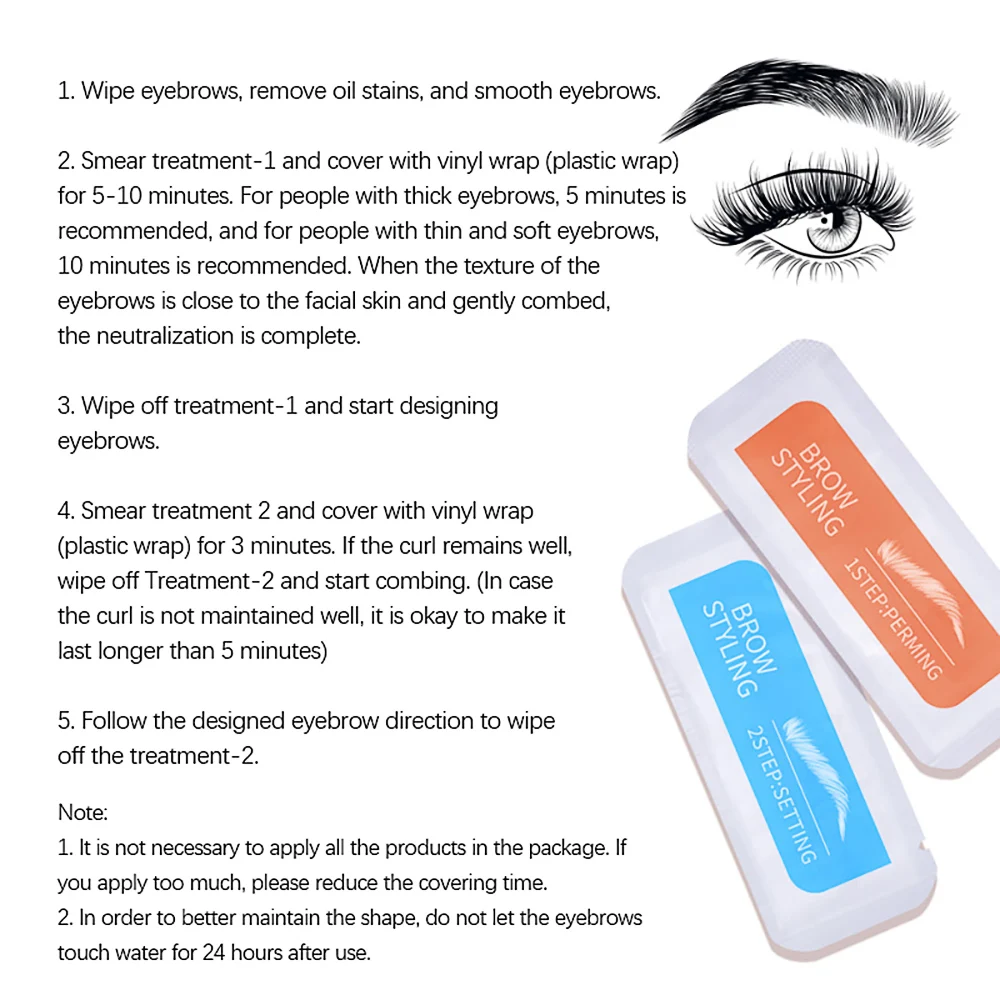 1. Wipe eyebrows, remove oil stains, and smooth eyebrows.

2. Smear treatment-1 and cover with vinyl wrap (plastic wrap) for 5-10 minutes. For people with thick eyebrows, 5 minutes is recommended, and for people with thin and soft eyebrows, 10 minutes is recommended. When the texture of the eyebrows is close to the facial skin and gently combed, the neutralization is complete.

3. Wipe off treatment-1 and start designing eyebrows.

4. Smear treatment 2 and cover with vinyl wrap (plastic wrap) for 3 minutes. If the curl remains well, wipe off Treatment-2 and start combing. (In case the curl is not maintained well, it is okay to make it last longer than 5 minutes)

5. Follow the designed eyebrow direction to wipe off the treatment-2.

Note:
1. It is not necessary to apply all the products in the package. If you apply too much, please reduce the covering time.
2. In order to better maintain the shape, do not let the eyebrows touch water for 24 hours after use.

BROW STYLING
1STEP:PERMING

BROW STYLING
2STEP:SETTING