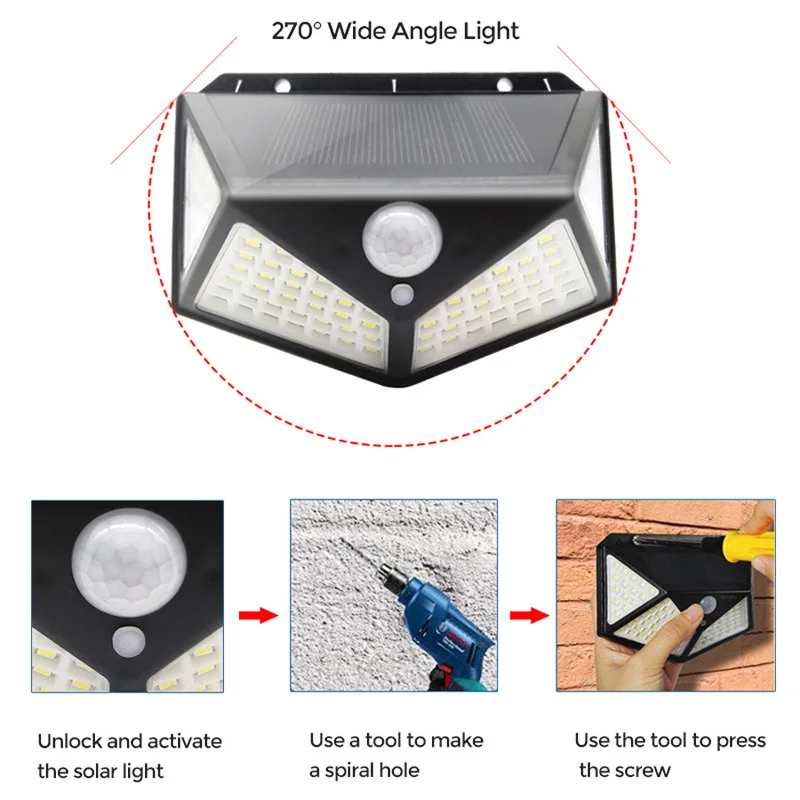 270° Wide Angle Light

Unlock and activate the solar light

Use a tool to make a spiral hole

Use the tool to press the screw