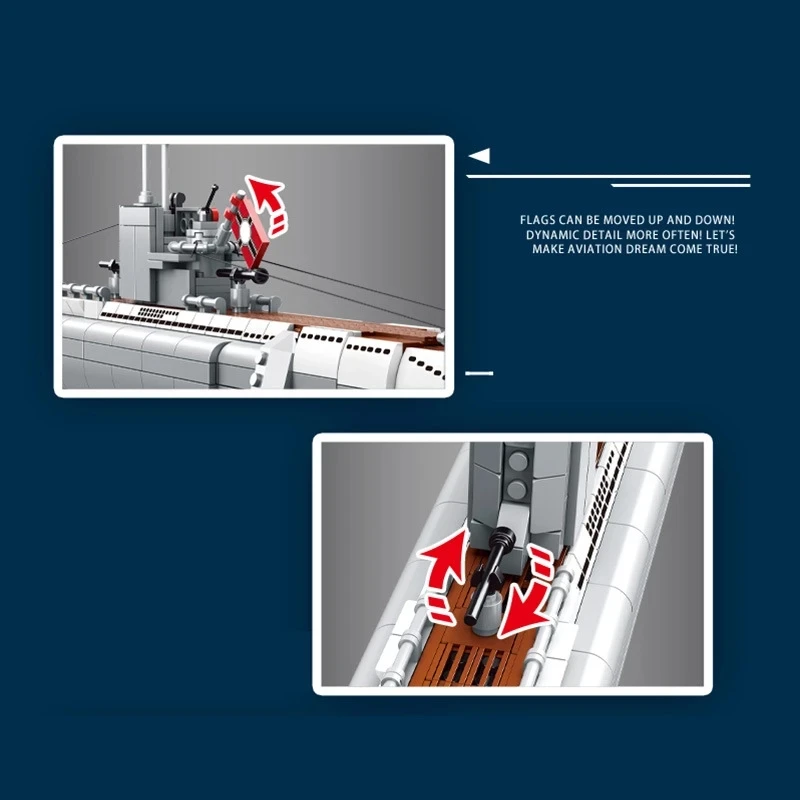 FLAGS CAN BE MOVED UP AND DOWN! DYNAMIC DETAIL MORE OFTEN! LET'S MAKE AVIATION DREAM COME TRUE!