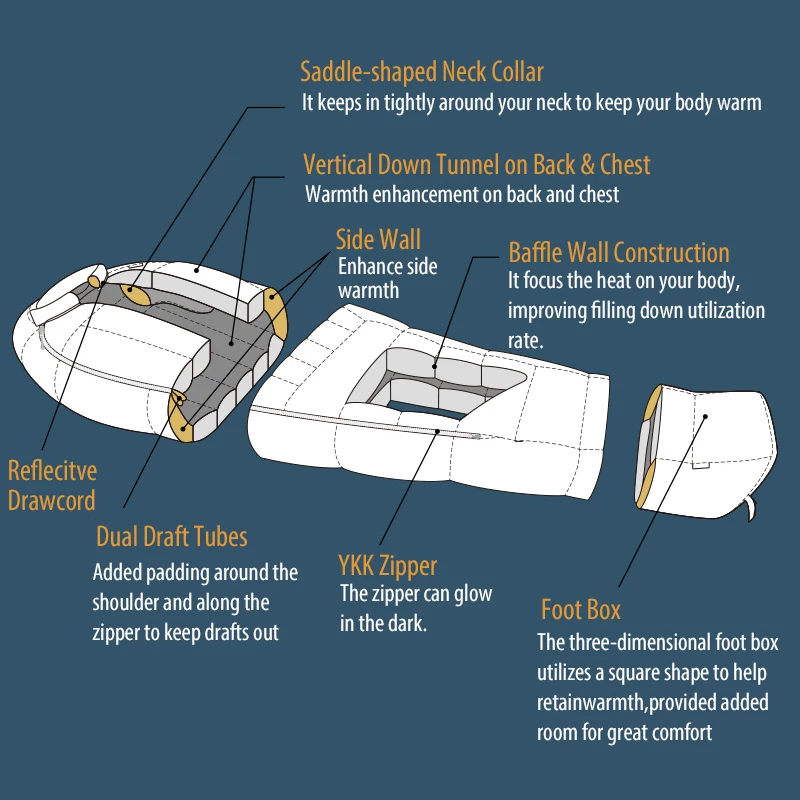 Saddle-shaped Neck Collar
It keeps in tightly around your neck to keep your body warm

Vertical Down Tunnel on Back & Chest
Warmth enhancement on back and chest

Side Wall
Enhance side warmth

Baffle Wall Construction
It focus the heat on your body, improving filling down utilization rate.

Reflecitve Drawcord

Dual Draft Tubes
Added padding around the shoulder and along the zipper to keep drafts out

YKK Zipper
The zipper can glow in the dark.

Foot Box
The three-dimensional foot box utilizes a square shape to help retainwarmth,provided added room for great comfort