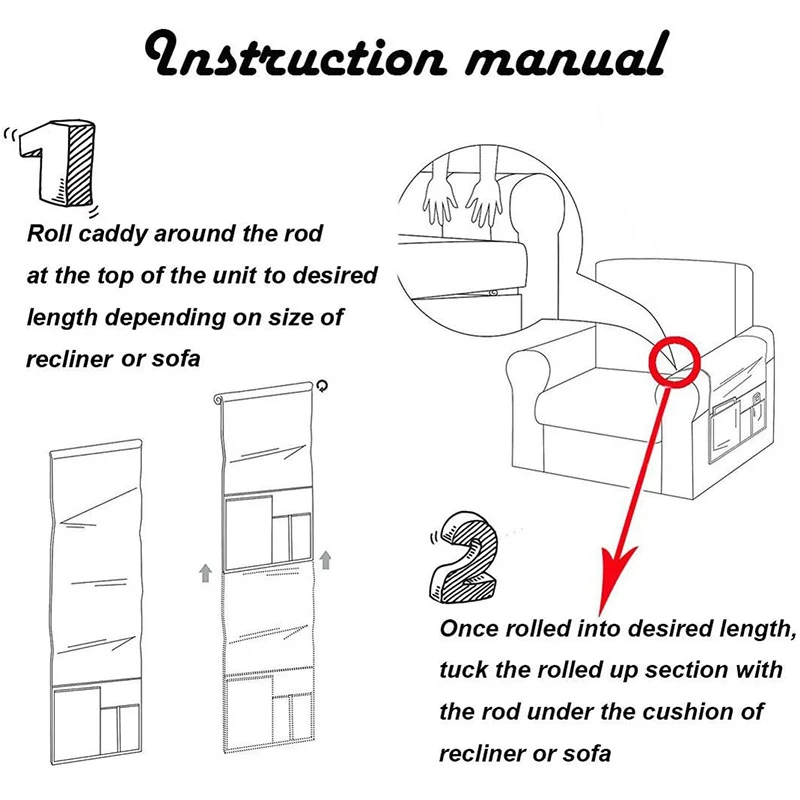 Instruction manual

1

Roll caddy around the rod at the top of the unit to desired length depending on size of recliner or sofa

2

Once rolled into desired length, tuck the rolled up section with the rod under the cushion of recliner or sofa