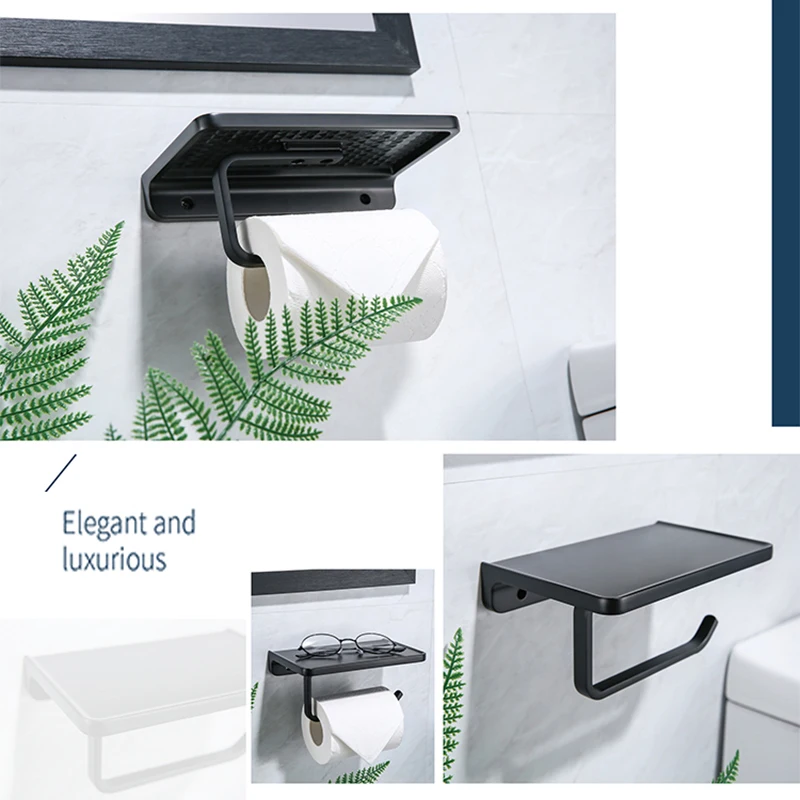 Elegant and luxurious