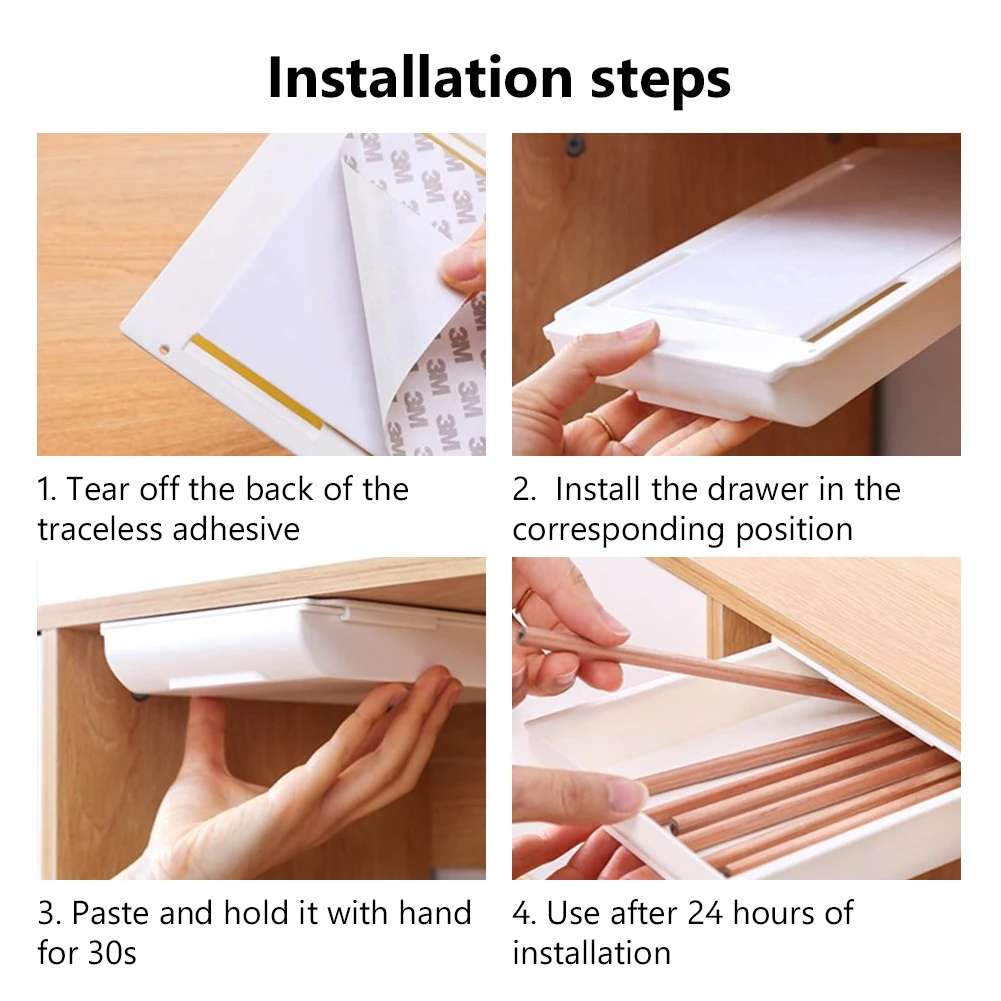 Installation steps

3M 3M 3M 3M 3M 3M 3M 3M

1. Tear off the back of the traceless adhesive

2.  Install the drawer in the corresponding position

3. Paste and hold it with hand for 30s

4. Use after 24 hours of installation