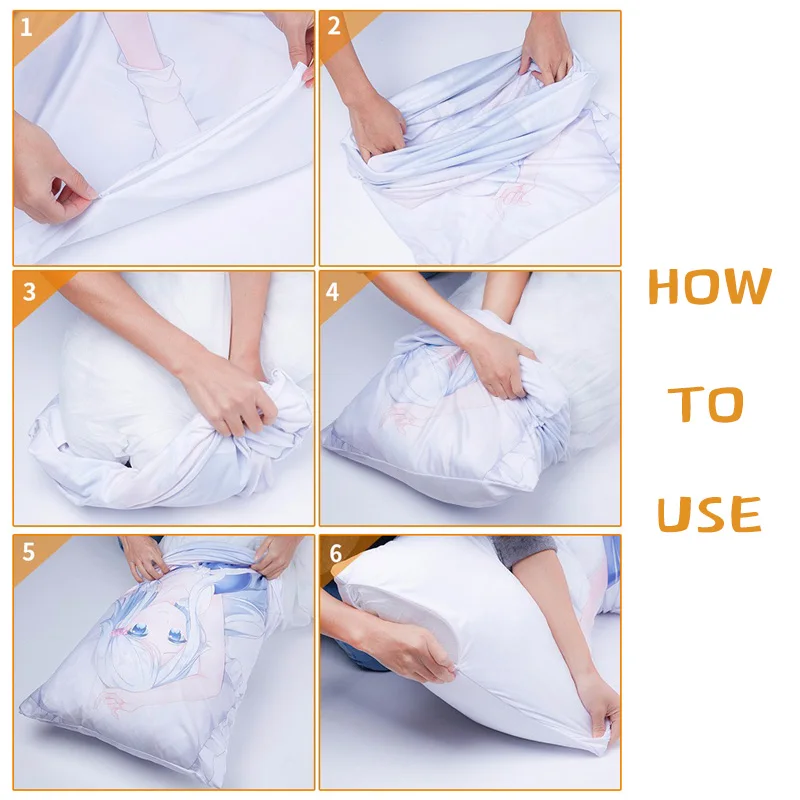 1

2

3

4

5

6

HOW

TO

USE