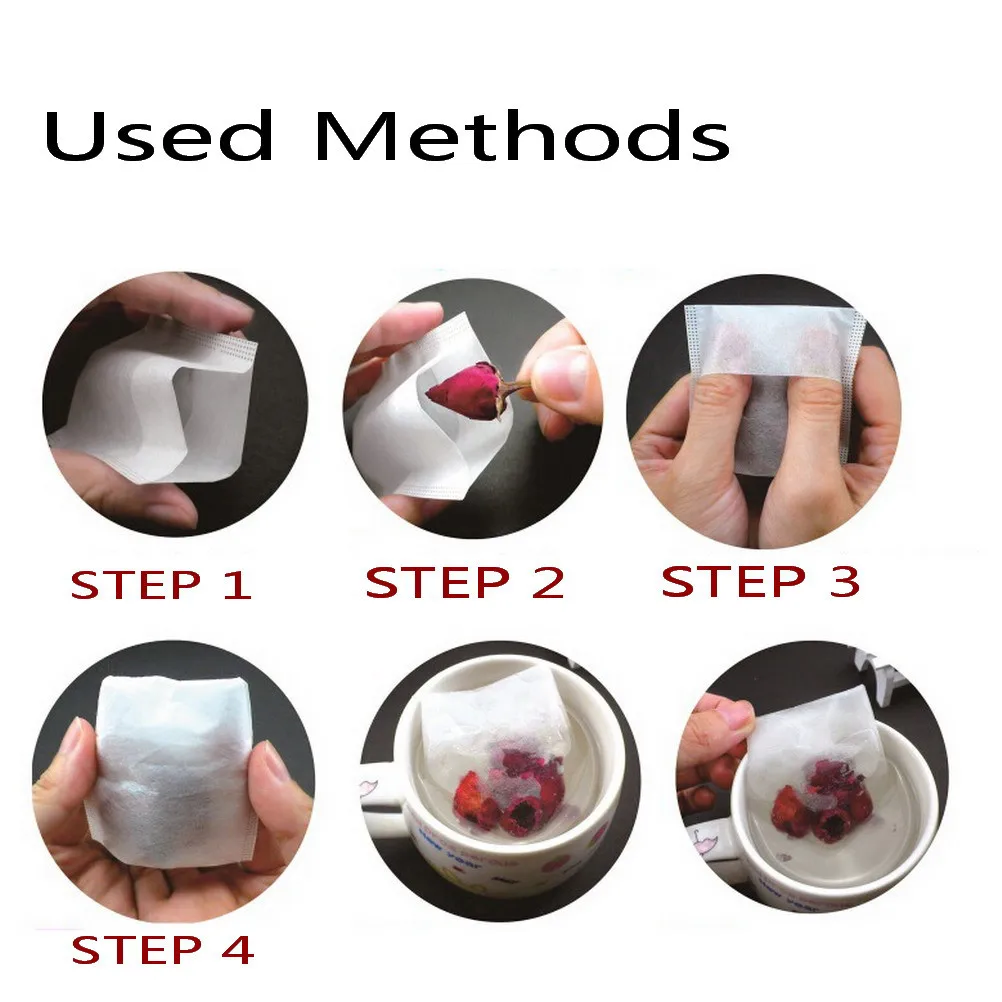 Used Methods

STEP 1

STEP 2

STEP 3

STEP 4