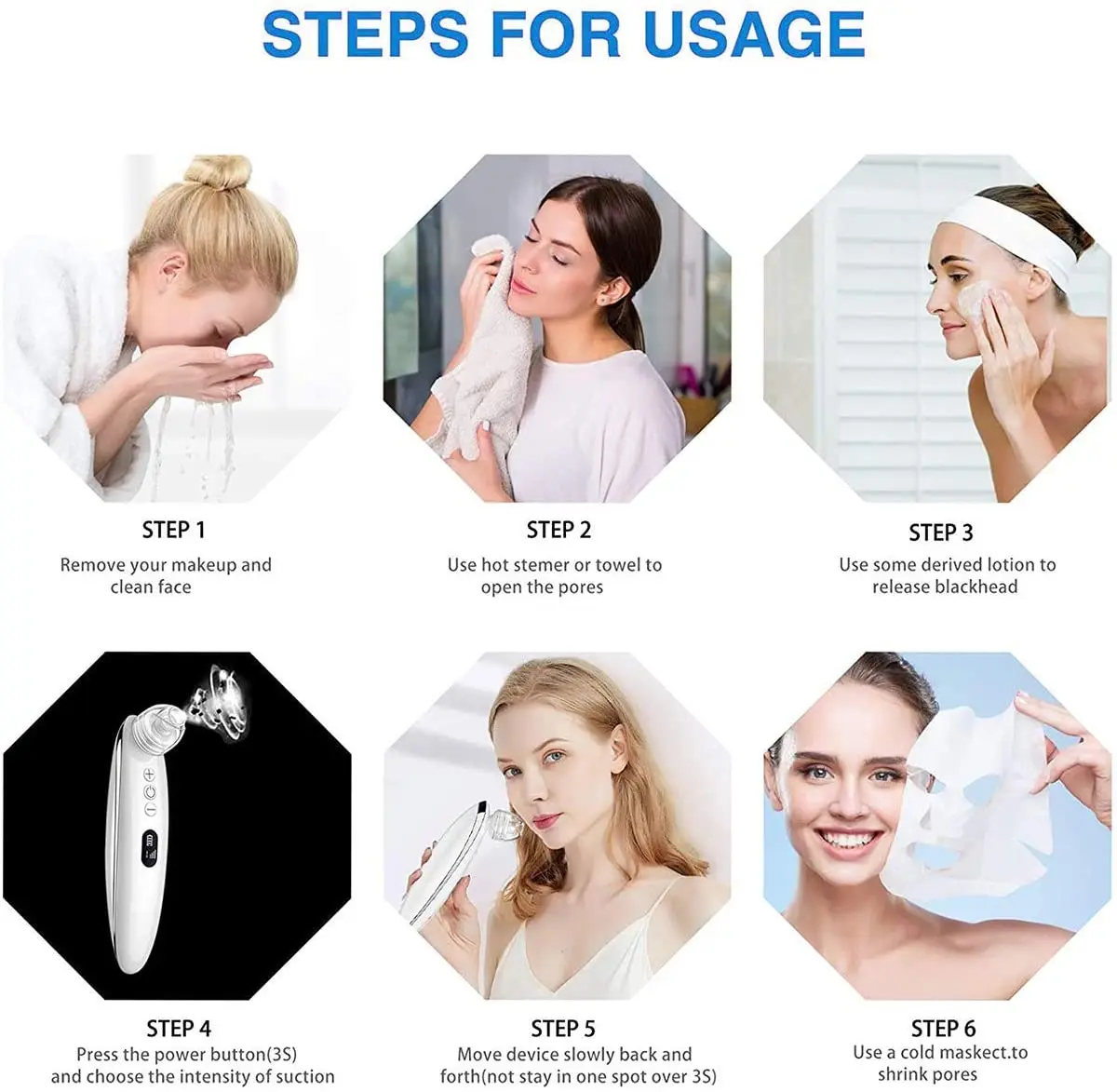 STEPS FOR USAGE

STEP 1
Remove your makeup and clean face

STEP 2
Use hot stemer or towel to open the pores

STEP 3
Use some derived lotion to release blackhead

STEP 4
Press the power button(3S) and choose the intensity of suction

STEP 5
Move device slowly back and forth(not stay in one spot over 3S)

STEP 6
Use a cold maskect.to shrink pores