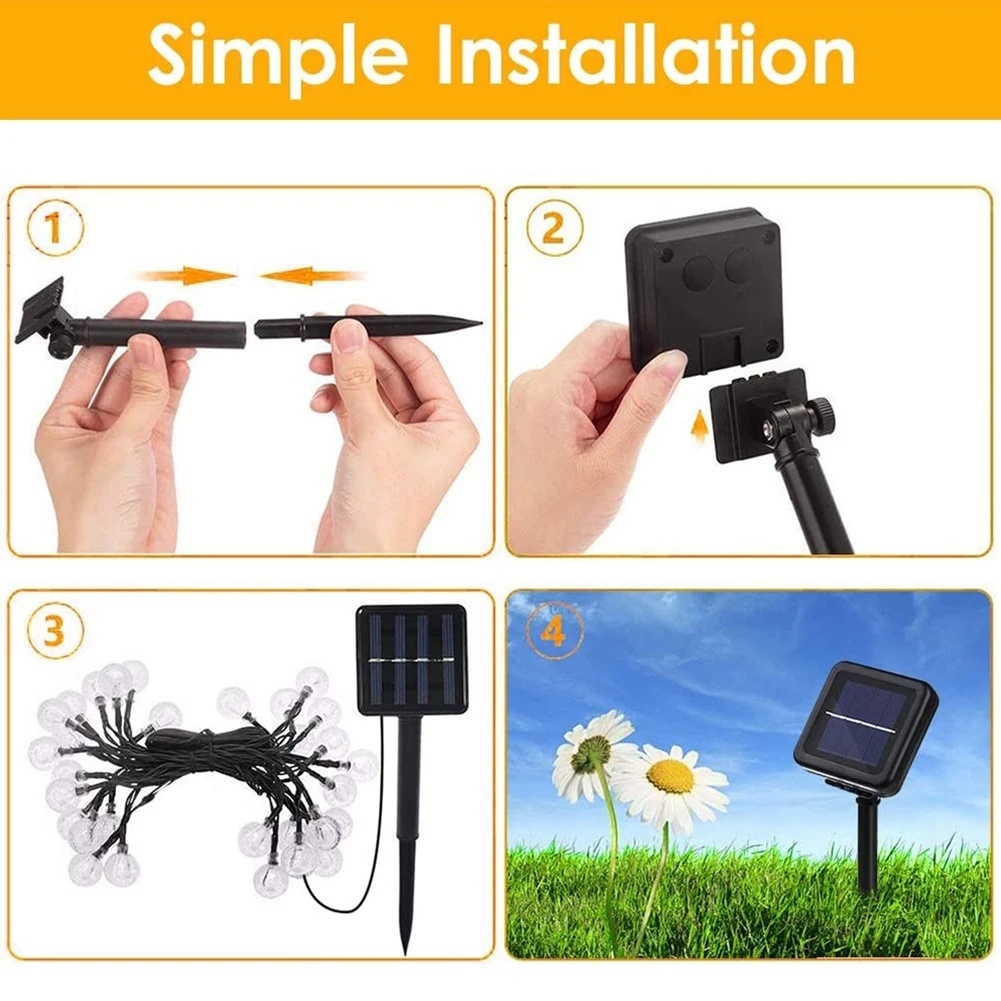 Simple Installation

1

2

3

4