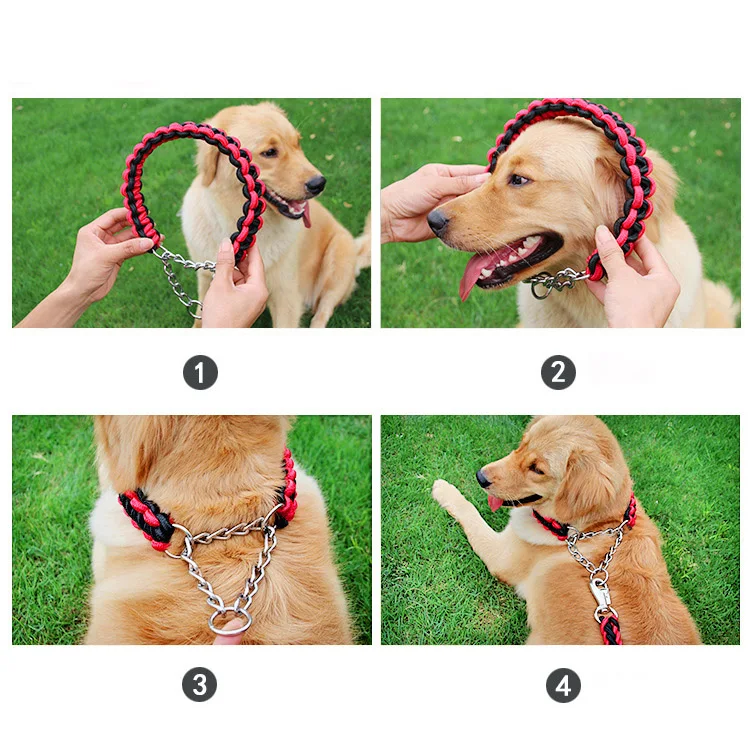 1

2

3

4