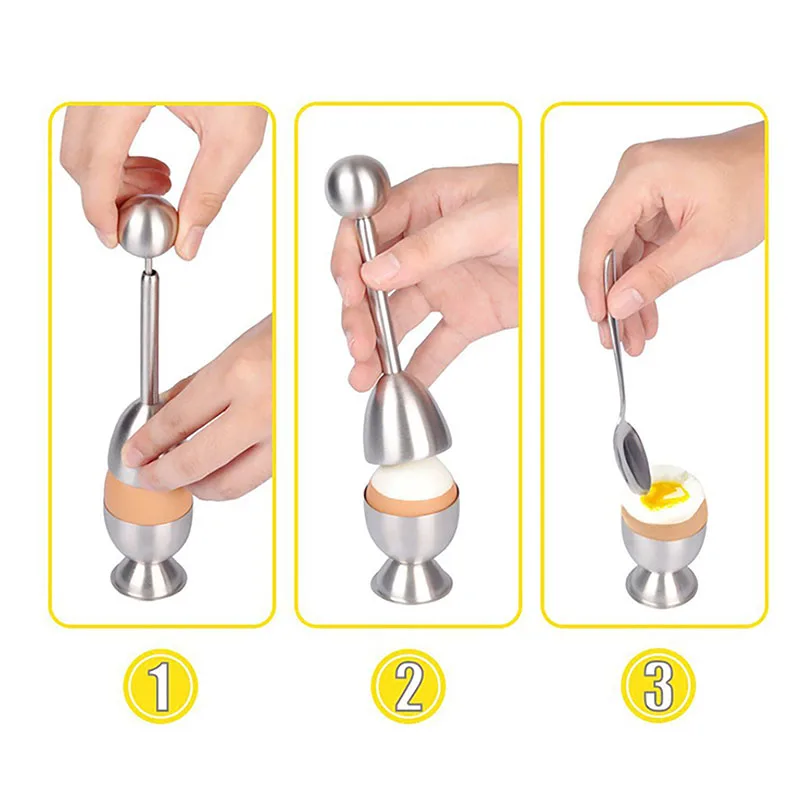 1

2

3