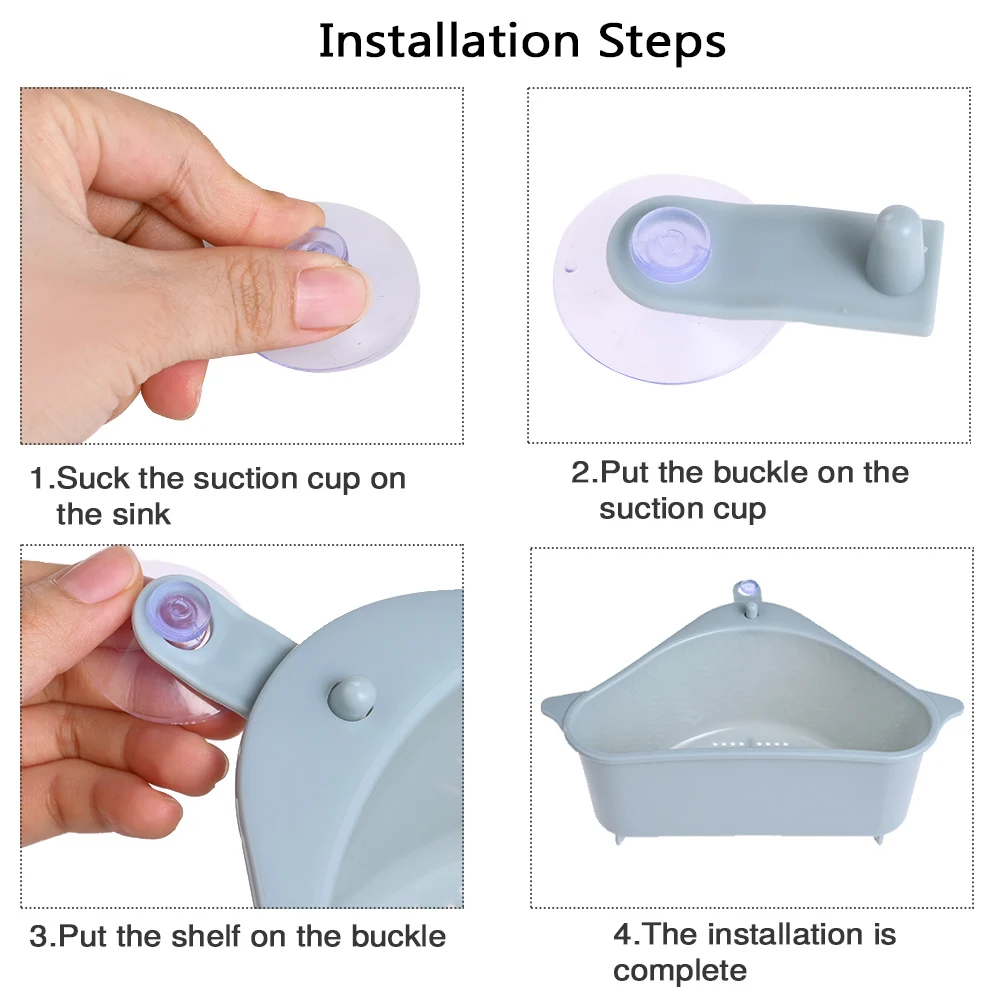 Installation Steps

1.Suck the suction cup on the sink

2.Put the buckle on the suction cup

3.Put the shelf on the buckle

4.The installation is complete