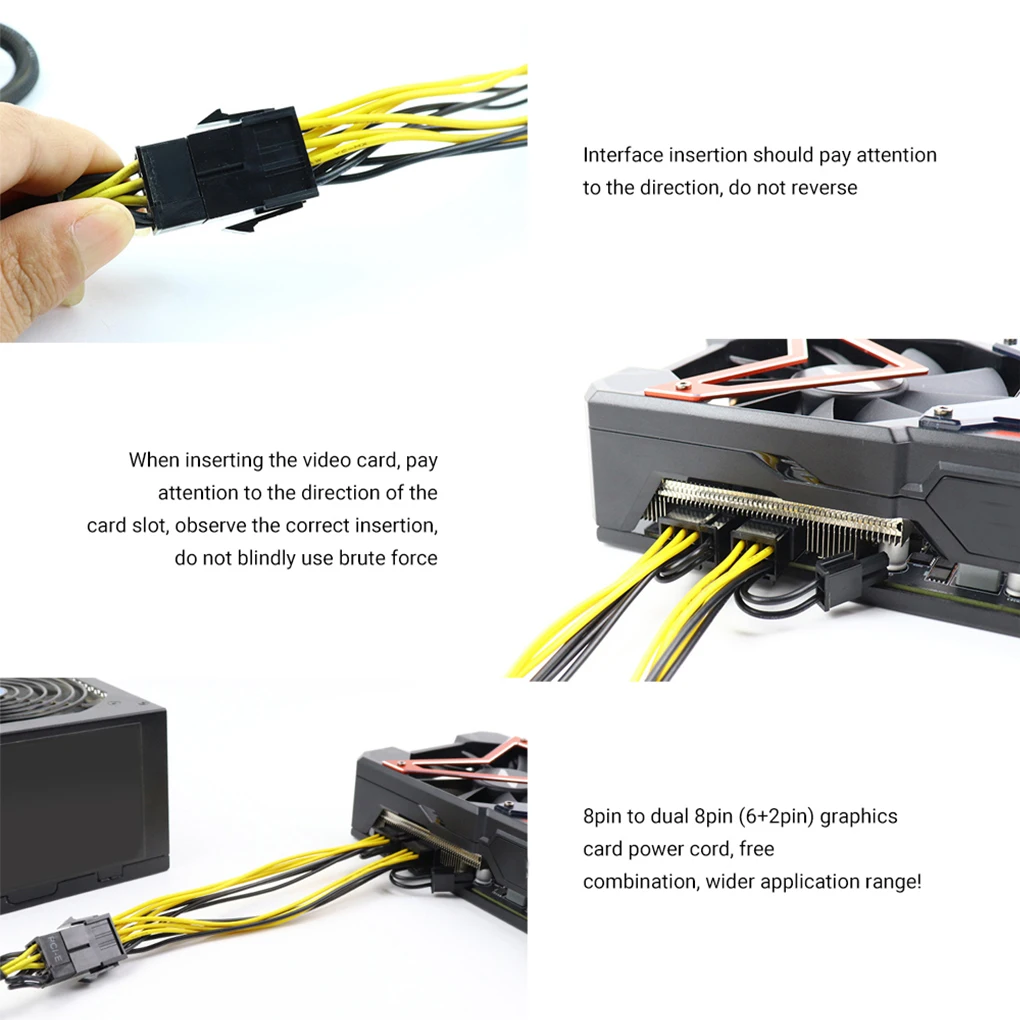 Interface insertion should pay attention to the direction, do not reverse

When inserting the video card, pay attention to the direction of the card slot, observe the correct insertion, do not blindly use brute force

8pin to dual 8pin (6+2pin) graphics card power cord, free combination, wider application range!