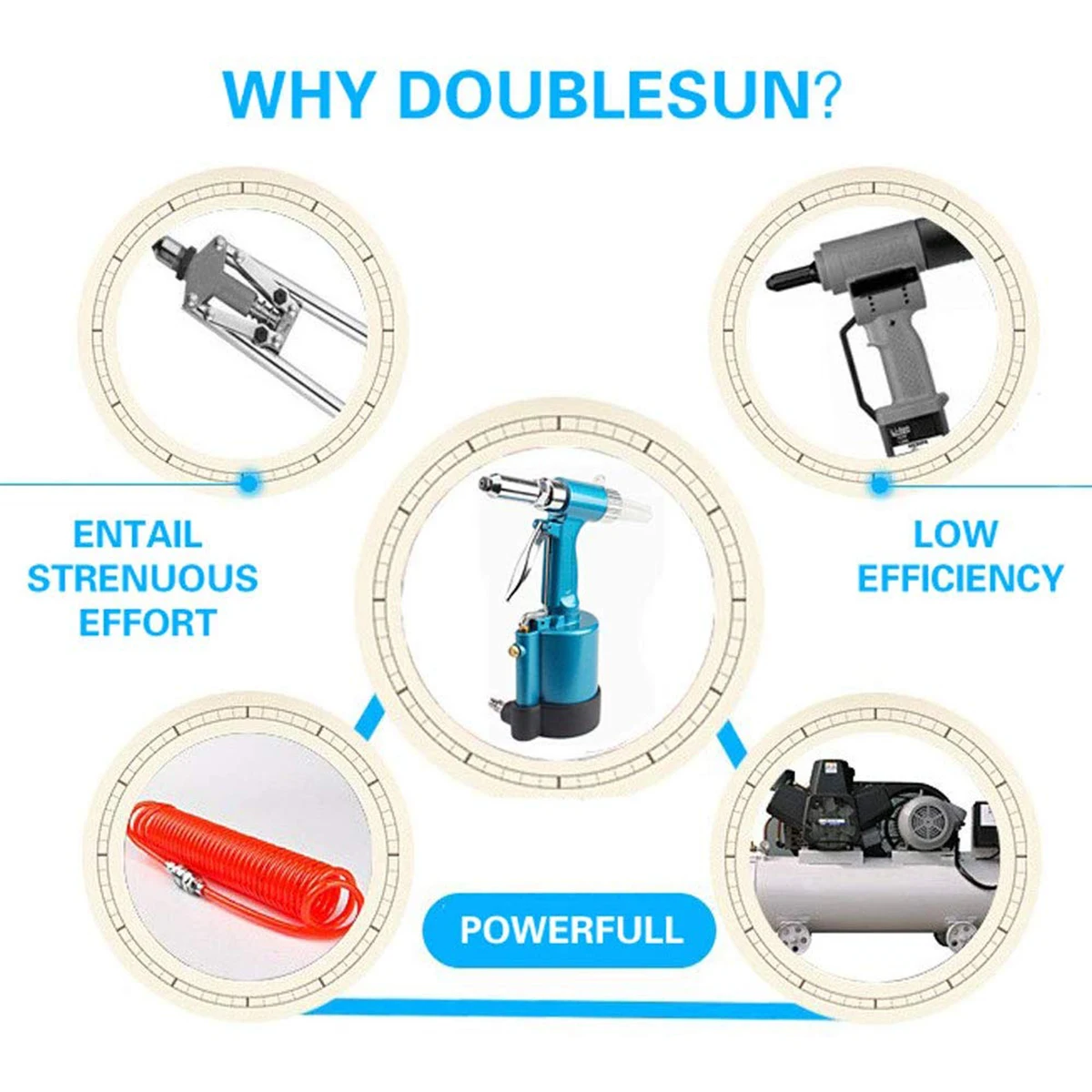 WHY DOUBLESUN?

ENTAIL STRENUOUS EFFORT

LOW EFFICIENCY

POWERFULL